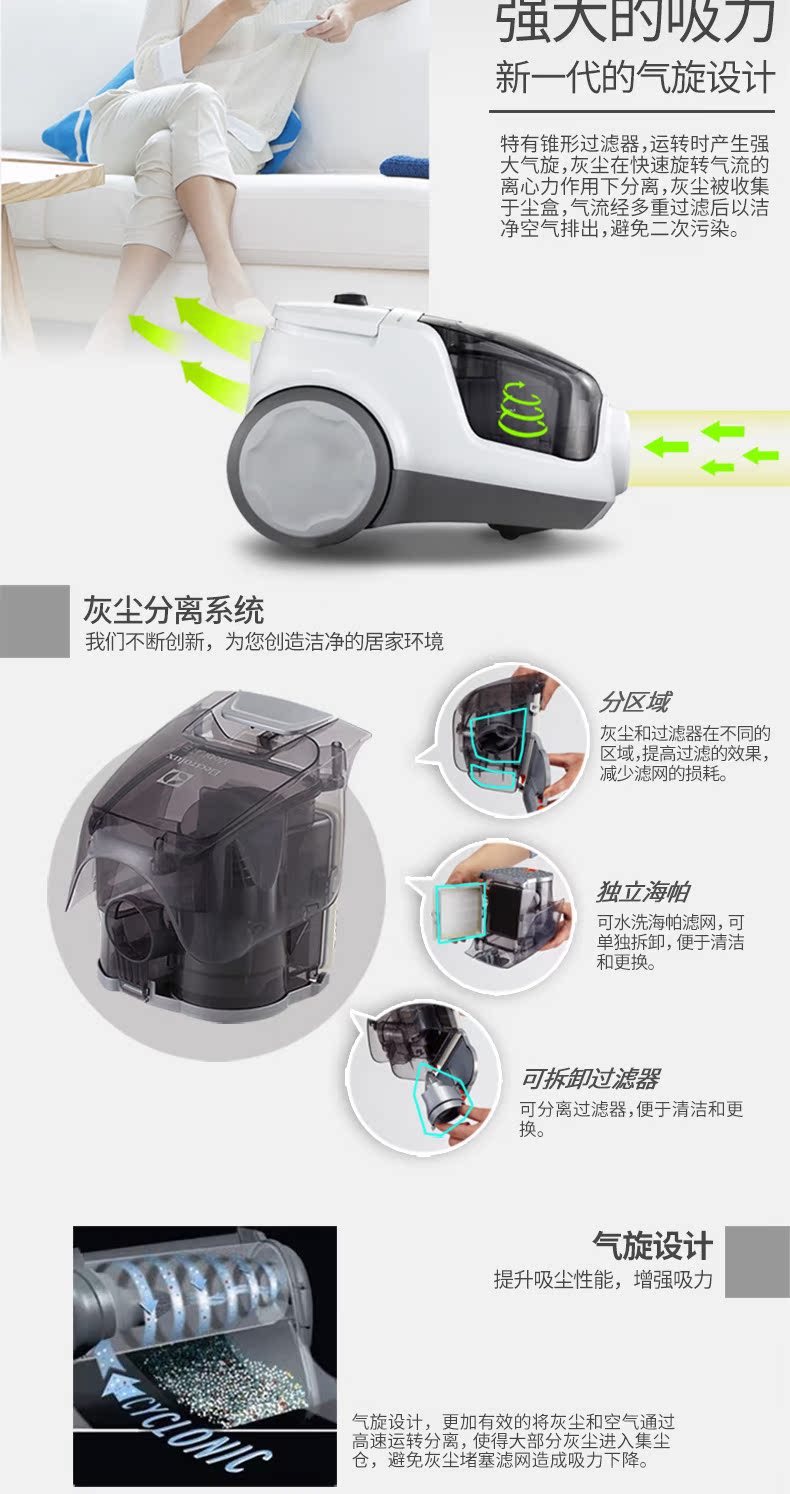 强大的吸力

新一代的气旋设计

特有锥形过滤器，运转时产生强大气旋，灰尘在快速旋转气流的离心力作用下分离，灰尘被收集于尘盒，气流经多重过滤后以洁净空气排出，避免二次污染。

灰尘分离系统

我们不断创新，为您创造洁净的居家环境

Electrolux

分区域

灰尘和过滤器在不同的区域，提高过滤的效果，减少滤网的损耗。

独立海帕

可水洗海帕滤网，可单独拆卸，便于清洁和更换。

可拆卸过滤器

可分离过滤器，便于清洁和更换。

气旋设计

提升吸尘性能，增强吸力

CYCLONIC

气旋设计，更加有效的将灰尘和空气通过高速运转分离，使得大部分灰尘进入集尘仓，避免灰尘堵塞滤网造成吸力下降。