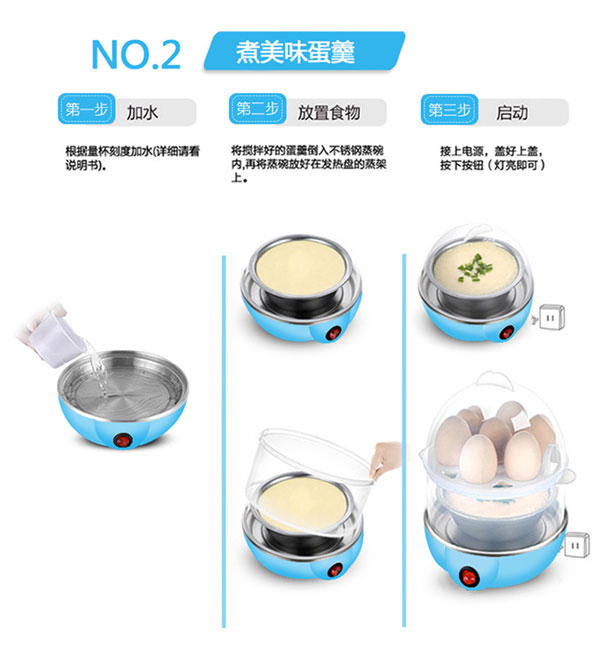 NO.2 煮美味蛋羹

第一步 加水

根据量杯刻度加水(详细请看说明书)。

第二步 放置食物

将搅拌好的蛋羹倒入不锈钢蒸碗内,再将蒸碗放好在发热盘的蒸架上。

第三步 启动

接上电源，盖好上盖，按下按钮（灯亮即可）