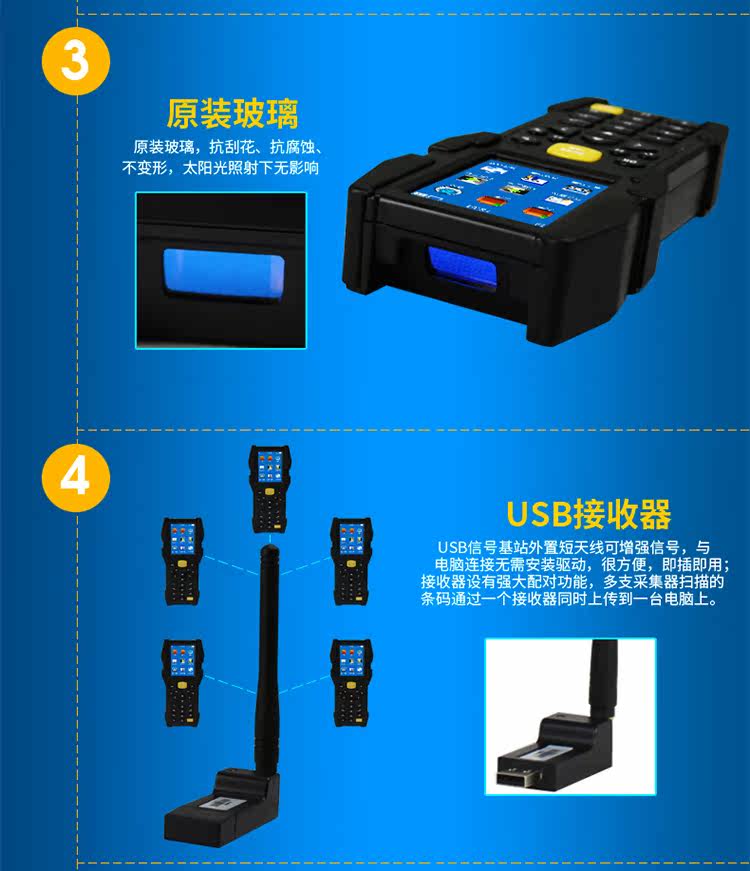 3

原装玻璃

原装玻璃，抗刮花、抗腐蚀、不变形，太阳光照射下无影响

4

USB接收器

USB信号基站外置短天线可增强信号，与电脑连接无需安装驱动，很方便，即插即用；接收器设有强大配对功能，多支采集器扫描的条码通过一个接收器同时上传到一台电脑上。