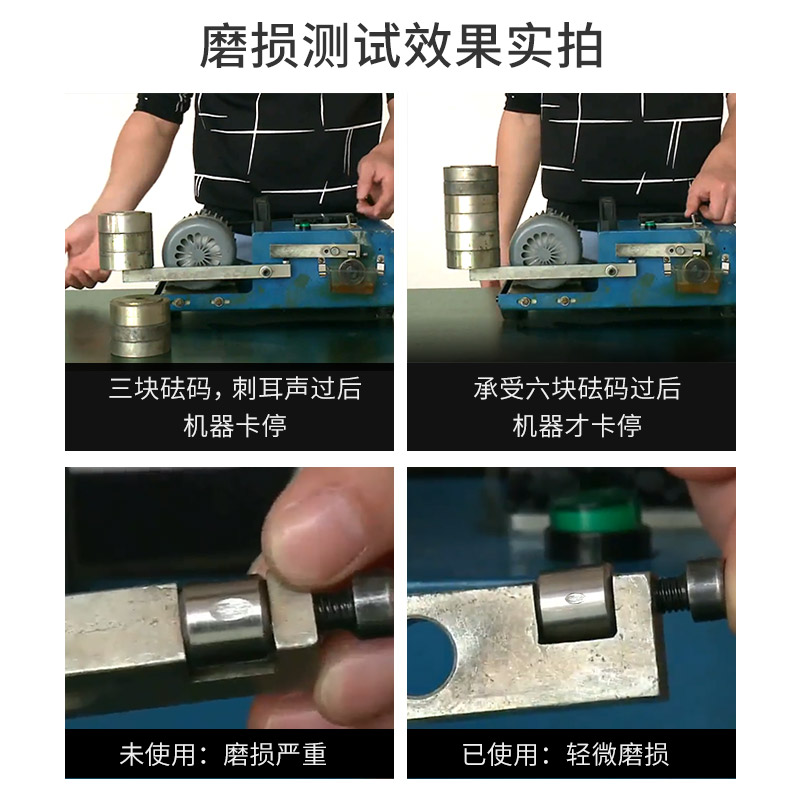 磨损测试效果实拍

三块砝码，刺耳声过后
机器卡停

承受六块砝码过后
机器才卡停

未使用：磨损严重

已使用：轻微磨损