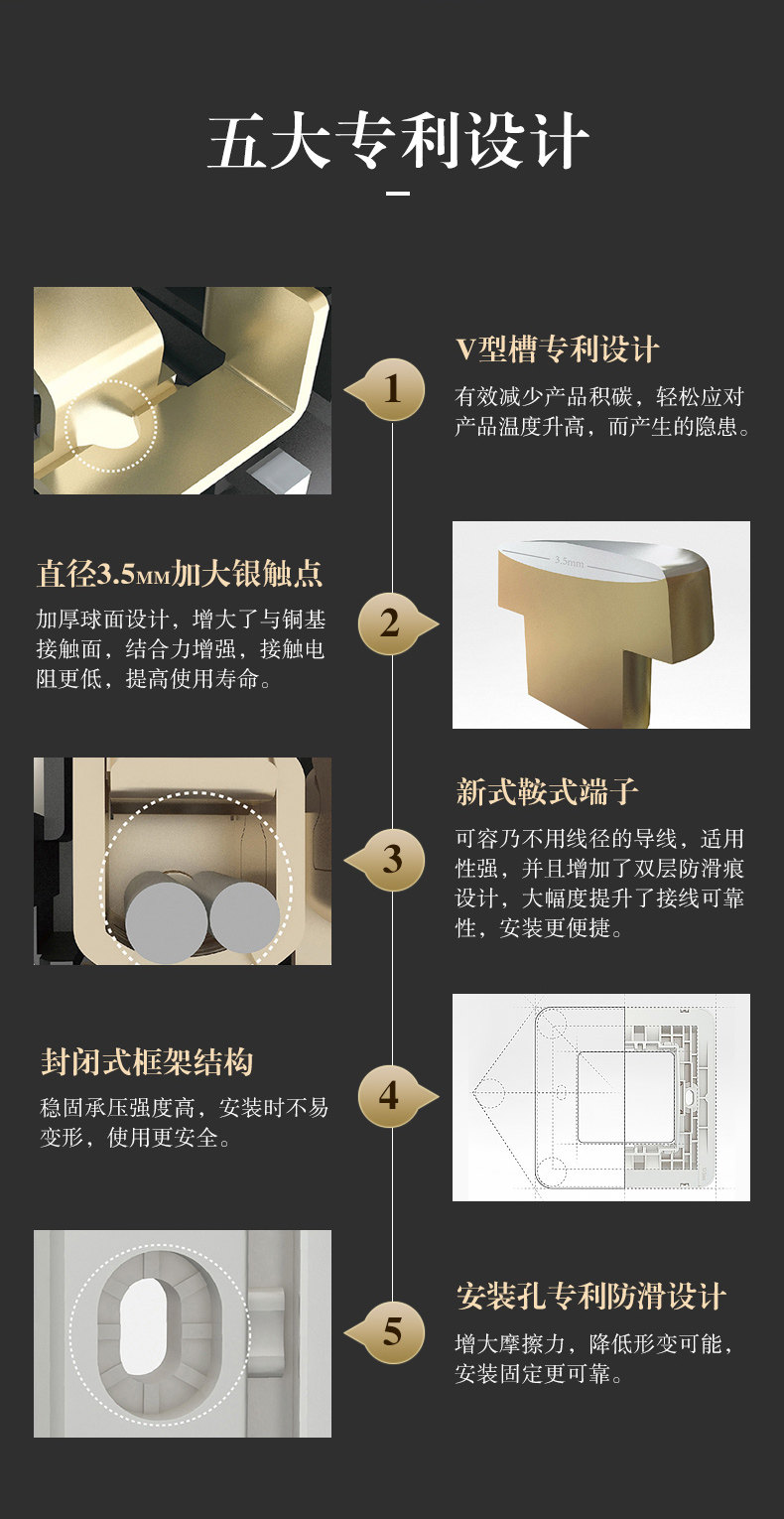 五大专利设计

1

V型槽专利设计

有效减少产品积碳，轻松应对产品温度升高，而产生的隐患。

直径3.5MM加大银触点

加厚球面设计，增大了与铜基接触面，结合力增强，接触电阻更低，提高使用寿命。

2

3.5mm

3

新式鞍式端子

可容乃不用线径的导线，适用性强，并且增加了双层防滑痕设计，大幅度提升了接线可靠性，安装更便捷。

封闭式框架结构

稳固承压强度高，安装时不易变形，使用更安全。

4

5

安装孔专利防滑设计

增大摩擦力，降低形变可能，安装固定更可靠。