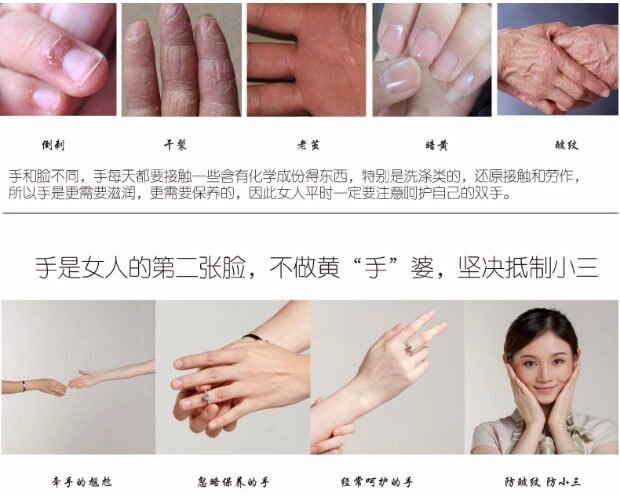 倒刺　　干裂　　老茧　　暗黄　　皱纹

手和脸不同，手每天都要接触一些含有化学成份得东西，特别是洗涤类的，还原接触和劳作，所以手是更需要滋润，更需要保养的，因此女人平时一定要注意呵护自己的双手。

手是女人的第二张脸，不做黄“手”婆，坚决抵制小三

牵手的尴尬　　忽略保养的手　　经常呵护的手　　防皱纹 防小三