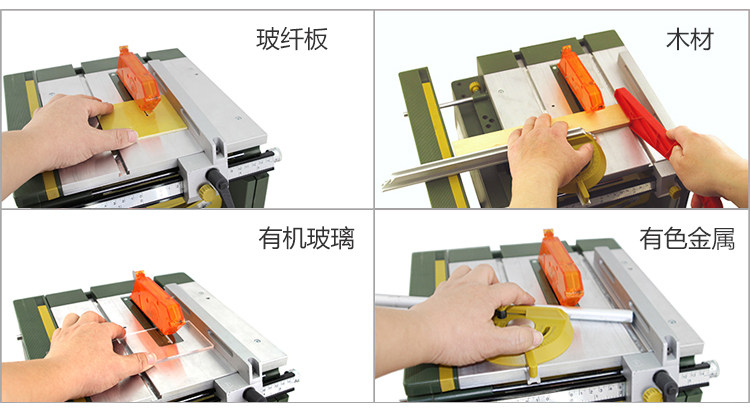 玻纤板

木材

有机玻璃

有色金属