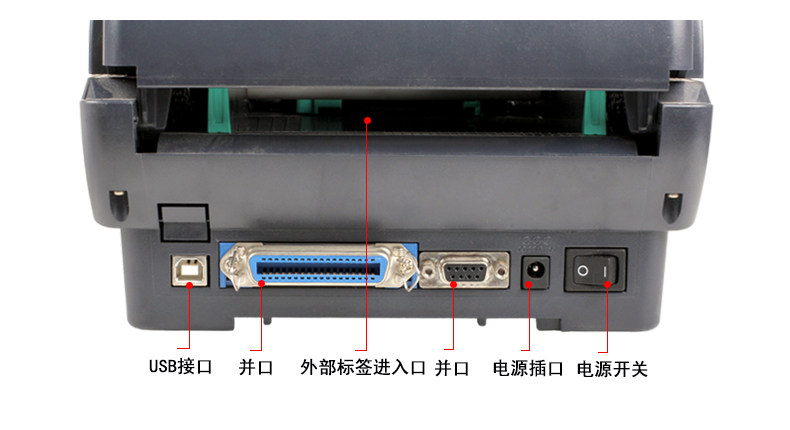 USB接口 并口 外部标签进入口 并口 电源插口 电源开关