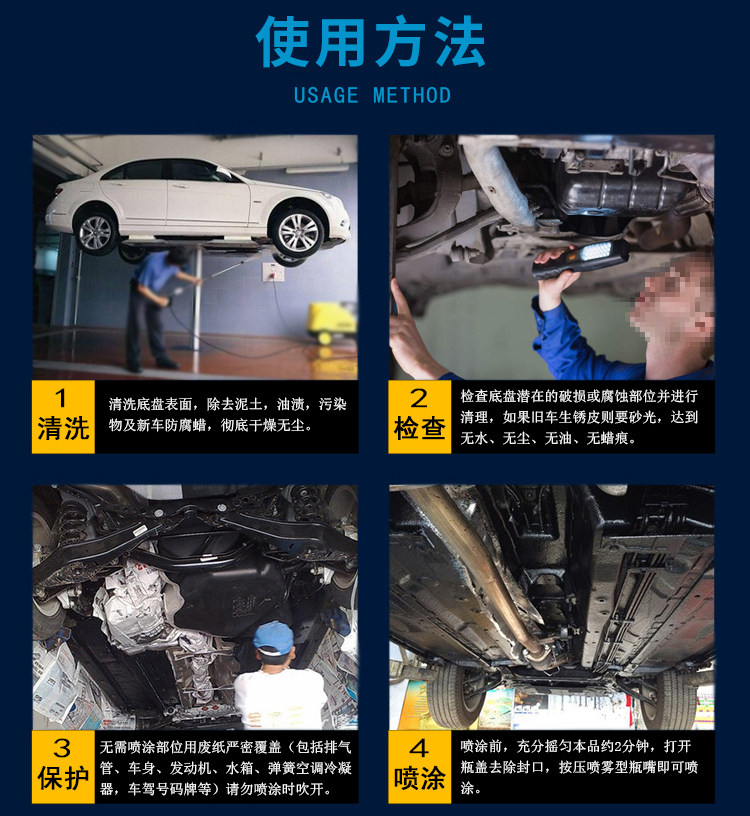 使用方法
USAGE METHOD

1
清洗

清洗底盘表面，除去泥土，油渍，污染物及新车防腐蜡，彻底干燥无尘。

2
检查

检查底盘潜在的破损或腐蚀部位并进行清理，如果旧车生锈皮则要砂光，达到无水、无尘、无油、无蜡痕。

3
保护

无需喷涂部位用废纸严密覆盖（包括排气管、车身、发动机、水箱、弹簧空调冷凝器，车驾号码牌等）请勿喷涂时吹开。

4
喷涂

喷涂前，充分摇匀本品约2分钟，打开瓶盖去除封口，按压喷雾型瓶嘴即可喷涂。