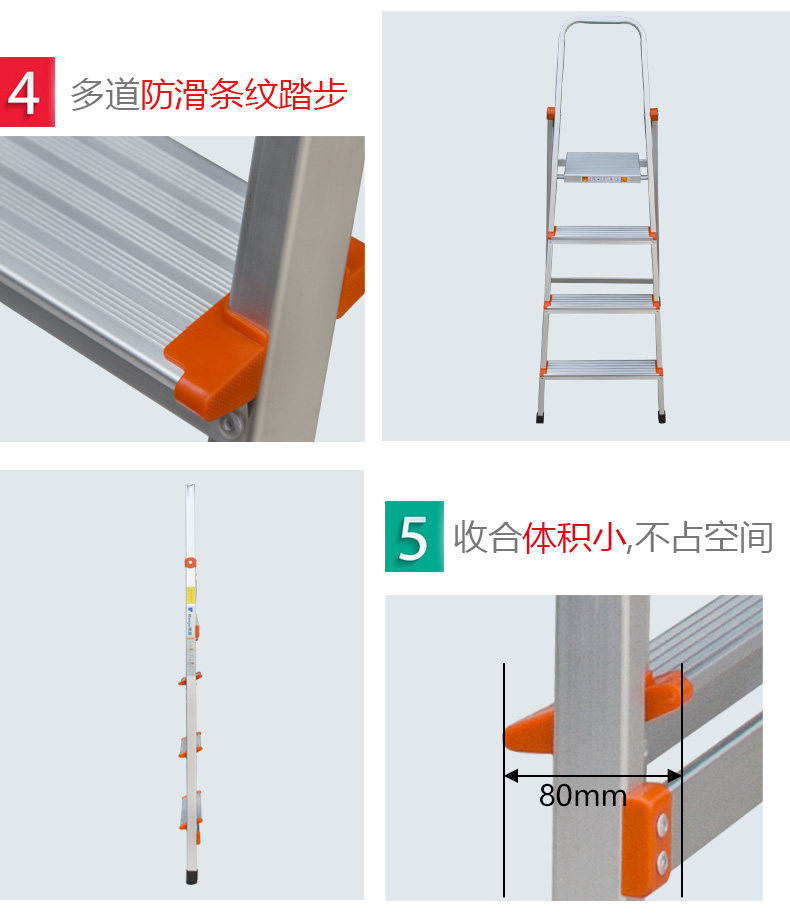 4 多道防滑条纹踏步

5 收合体积小,不占空间

80mm