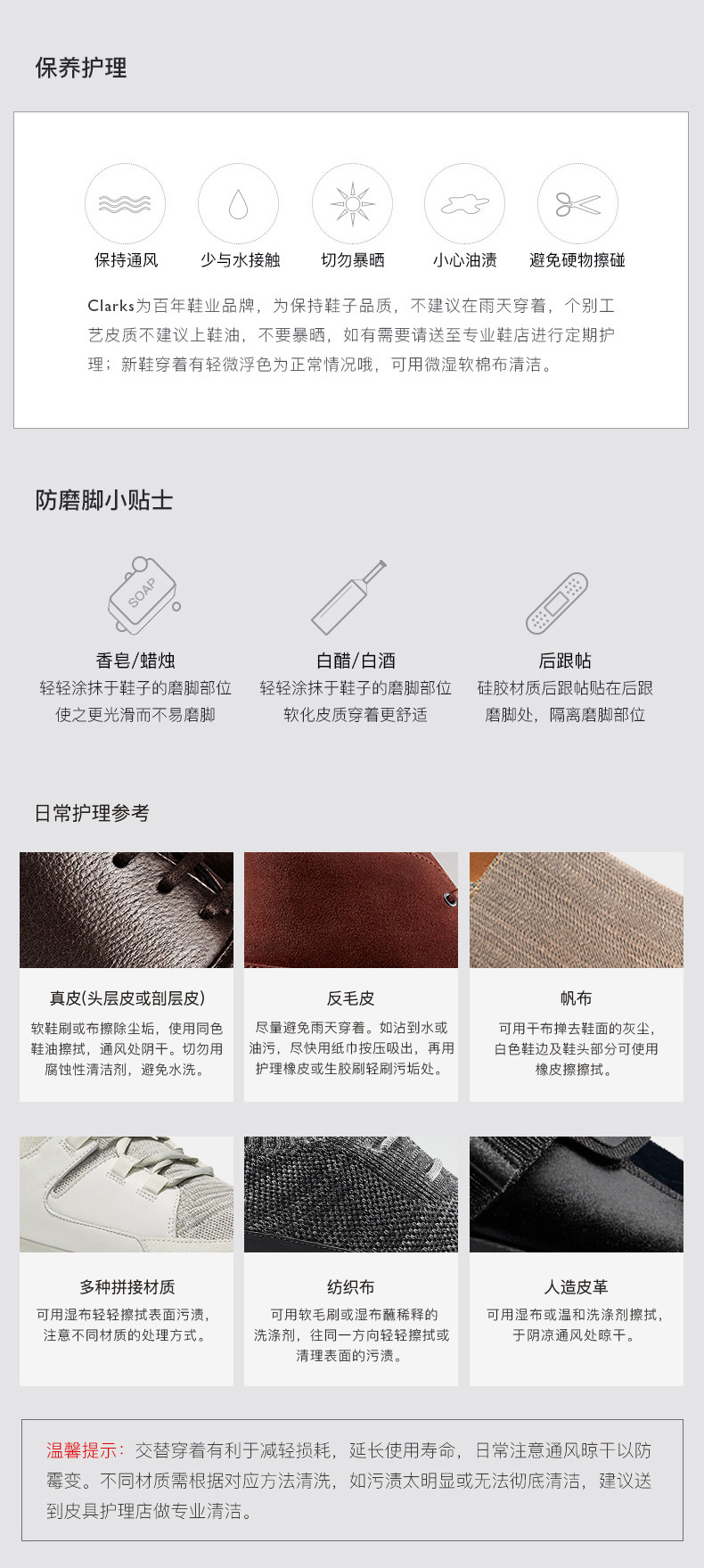 保养护理

保持通风
少与水接触
切勿暴晒
小心油渍
避免硬物擦碰

Clarks为百年鞋业品牌，为保持鞋子品质，不建议在雨天穿着，个别工艺皮质不建议上鞋油，不要暴晒，如有需要请送至专业鞋店进行定期护理；新鞋穿着有轻微浮色为正常情况哦，可用微湿软棉布清洁。

防磨脚小贴士

SOAP

香皂/蜡烛
轻轻涂抹于鞋子的磨脚部位使之更光滑而不易磨脚

白醋/白酒
轻轻涂抹于鞋子的磨脚部位软化皮质穿着更舒适

后跟帖
硅胶材质后跟帖贴在后跟磨脚处，隔离磨脚部位

日常护理参考

真皮(头层皮或剖层皮)
软鞋刷或布擦除尘垢，使用同色鞋油擦拭，通风处阴干。切勿用腐蚀性清洁剂，避免水洗。

反毛皮
尽量避免雨天穿着。如沾到水或油污，尽快用纸巾按压吸出，再用护理橡皮或生胶刷轻刷污垢处。

帆布
可用干布掸去鞋面的灰尘，白色鞋边及鞋头部分可使用橡皮擦擦拭。

多种拼接材质
可用湿布轻轻擦拭表面污渍，注意不同材质的处理方式。

纺织布
可用软毛刷或湿布蘸稀释的洗涤剂，往同一方向轻轻擦拭或清理表面的污渍。

人造皮革
可用湿布或温和洗涤剂擦拭，于阴凉通风处晾干。

温馨提示：交替穿着有利于减轻损耗，延长使用寿命，日常注意通风晾干以防霉变。不同材质需根据对应方法清洗，如污渍太明显或无法彻底清洁，建议送到皮具护理店做专业清洁。