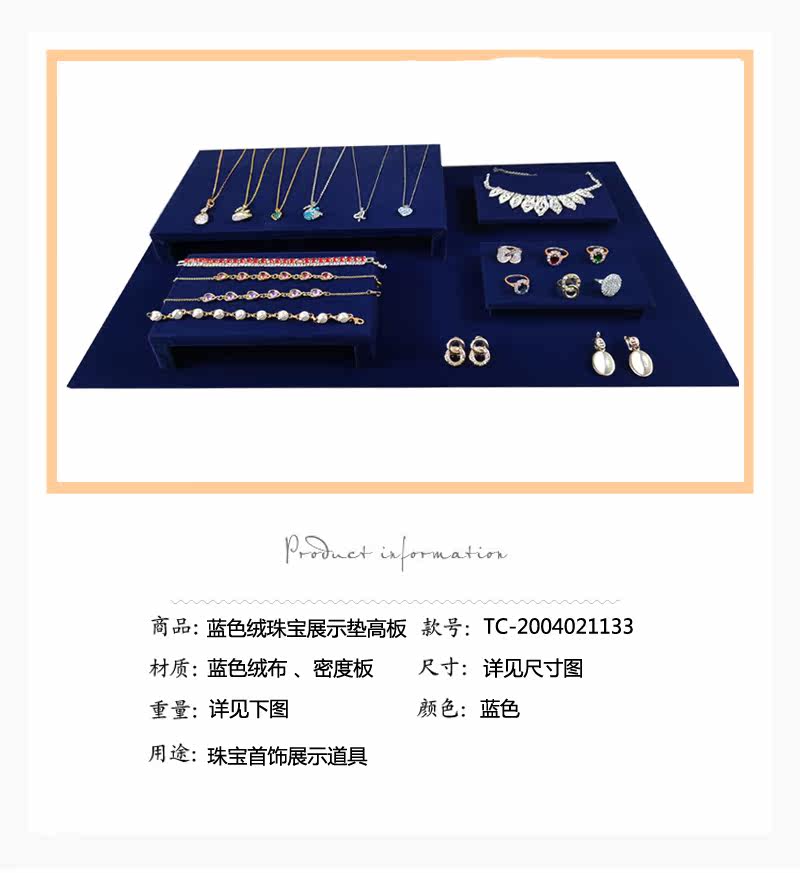 Product information

商品：蓝色绒珠宝展示垫高板　款号：TC-2004021133

材质：蓝色绒布 、密度板　尺寸：详见尺寸图

重量：详见下图　颜色：蓝色

用途：珠宝首饰展示道具