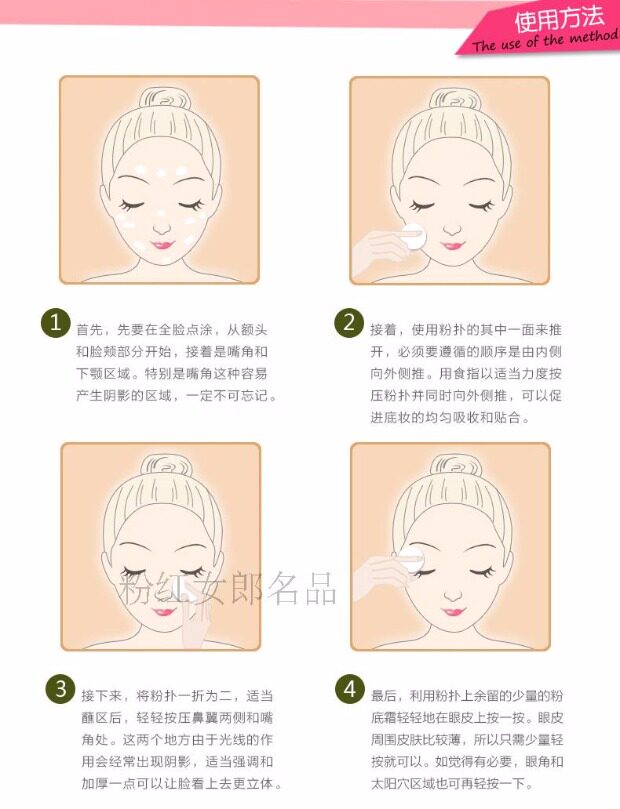 使用方法
The use of the method

1 首先，先要在全脸点涂，从额头和脸颊部分开始，接着是嘴角和下颚区域。特别是嘴角这种容易产生阴影的区域，一定不可忘记。

2 接着，使用粉扑的其中一面来推开，必须要遵循的顺序是由内侧向外侧推。用食指以适当力度按压粉扑并同时向外侧推，可以促进底妆的均匀吸收和贴合。

粉红女郎名品

3 接下来，将粉扑一折为二，适当蘸区后，轻轻按压鼻翼两侧和嘴角处。这两个地方由于光线的作用会经常出现阴影，适当强调和加厚一点可以让脸看上去更立体。

4 最后，利用粉扑上余留的少量的粉底霜轻轻地在眼皮上按一按。眼皮周围皮肤比较薄，所以只需少量轻按就可以。如觉得有必要，眼角和太阳穴区域也可再轻按一下。