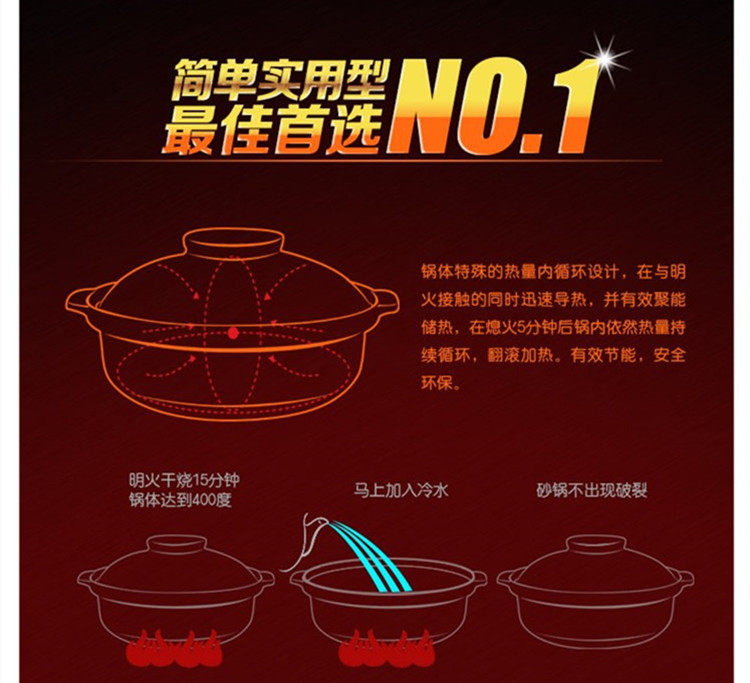 简单实用型
最佳首选 NO.1

锅体特殊的热量内循环设计，在与明火接触的同时迅速导热，并有效聚能储热，在熄火5分钟后锅内依然热量持续循环，翻滚加热。有效节能，安全环保。

明火干烧15分钟
锅体达到400度

马上加入冷水

砂锅不出现破裂