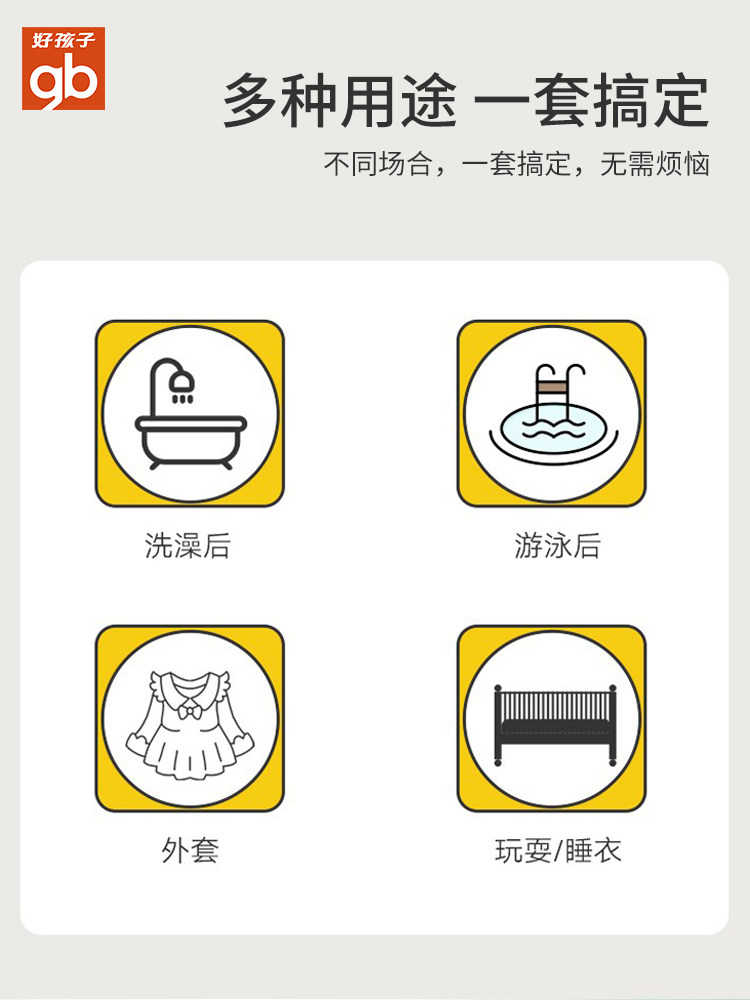 好孩子
gb

多种用途 一套搞定

不同场合，一套搞定，无需烦恼

洗澡后

游泳后

外套

玩耍/睡衣