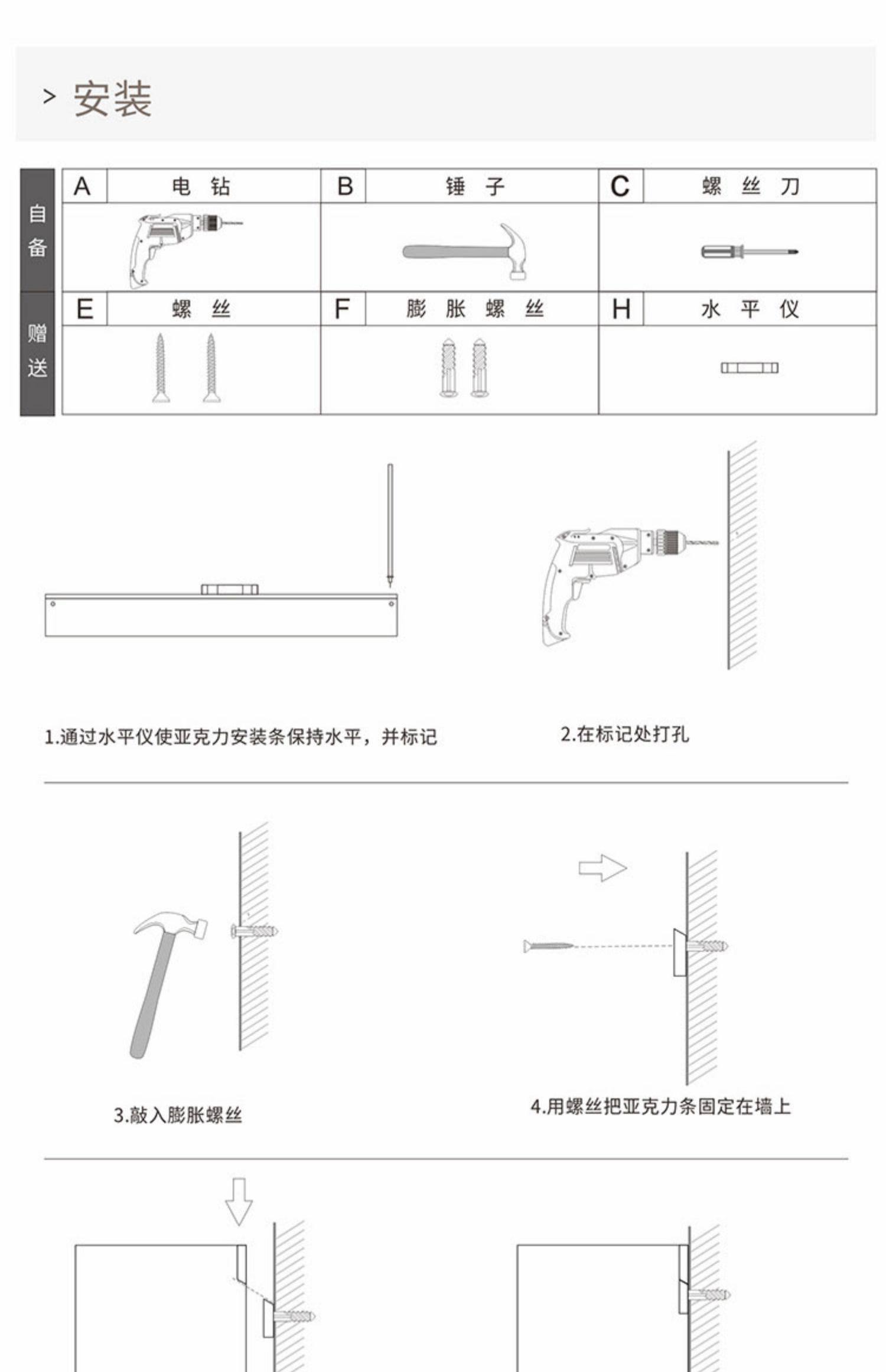 > 安装

| 自备 | A | 电 钻 | B | 锤 子 | C | 螺 丝 刀 |
|---|---|---|---|---|---|---|
| 赠送 | E | 螺 丝 | F | 膨 胀 螺 丝 | H | 水 平 仪 |

1.通过水平仪使亚克力安装条保持水平，并标记

2.在标记处打孔

3.敲入膨胀螺丝

4.用螺丝把亚克力条固定在墙上