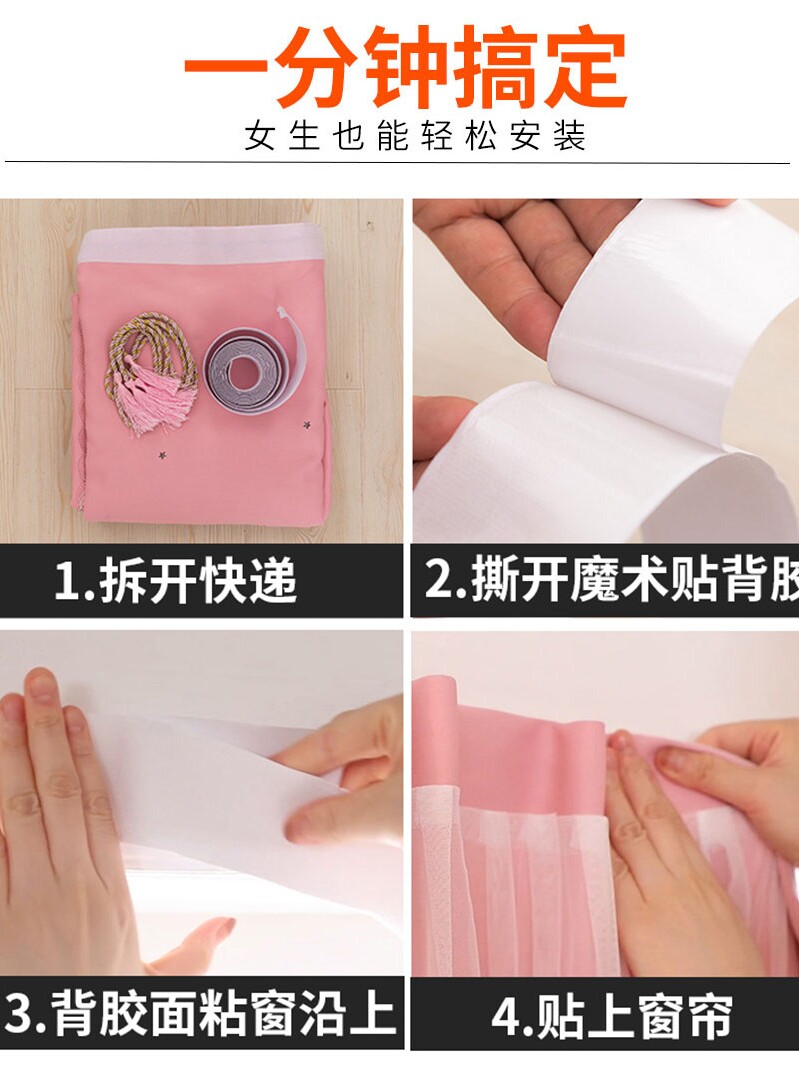 一分钟搞定
女生也能轻松安装

1.拆开快递

2.撕开魔术贴背胶

3.背胶面粘窗沿上

4.贴上窗帘