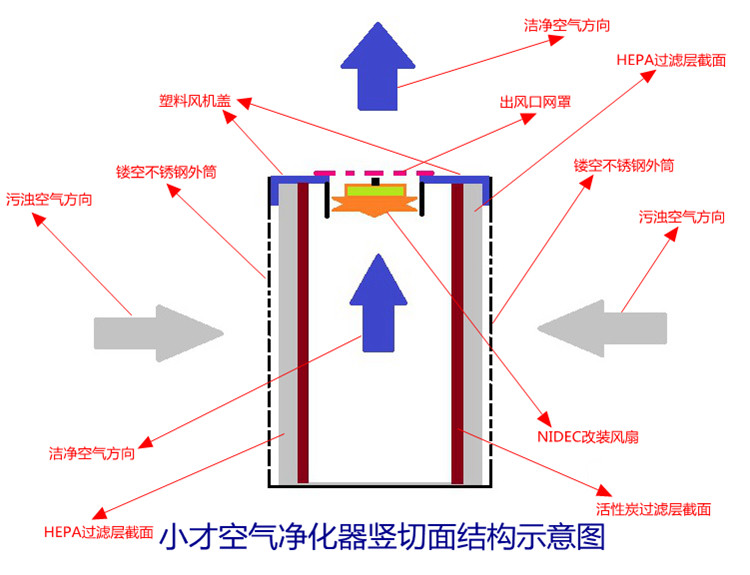 洁净空气方向

HEPA过滤层截面

塑料风机盖

出风口网罩

镂空不锈钢外筒

镂空不锈钢外筒

污浊空气方向

污浊空气方向

NIDEC改装风扇

洁净空气方向

活性炭过滤层截面

HEPA过滤层截面

小才空气净化器竖切面结构示意图