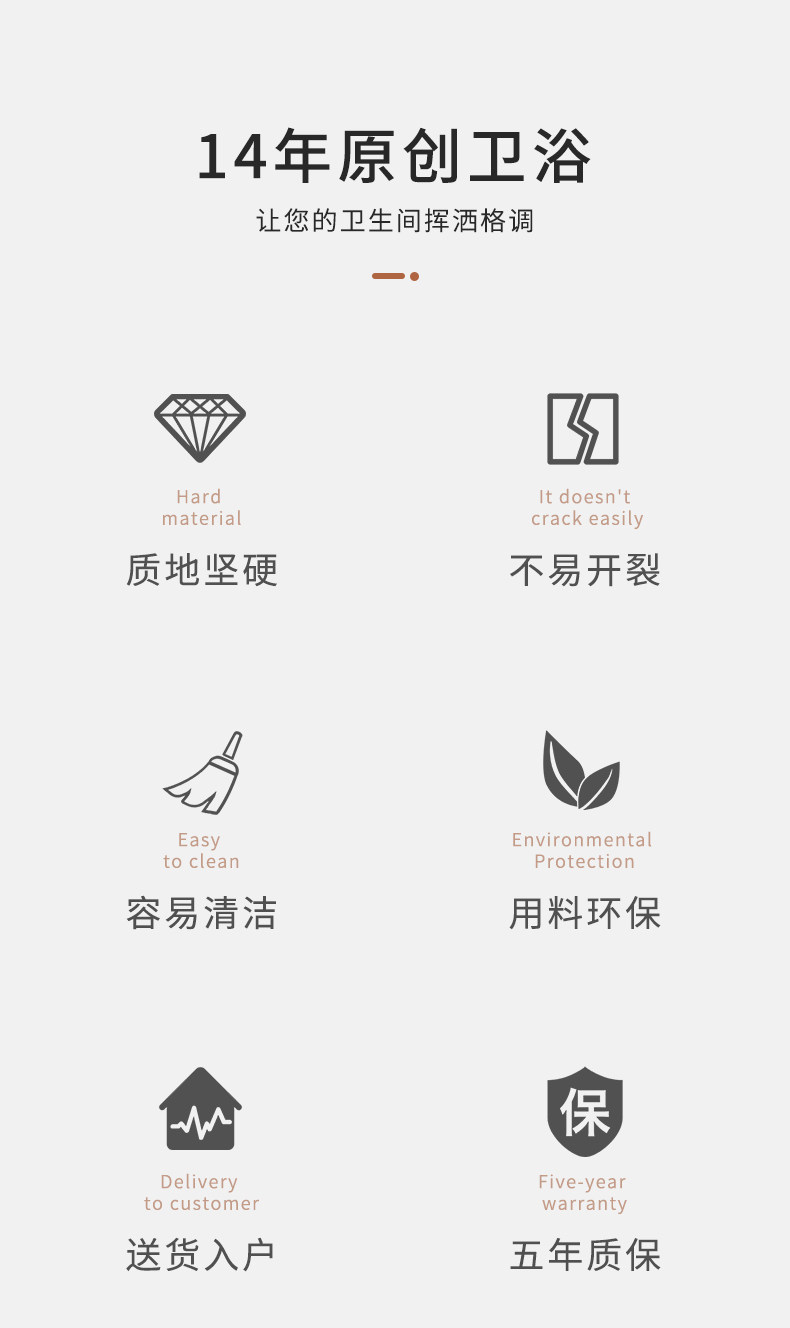 14年原创卫浴

让您的卫生间挥洒格调

Hard
material

质地坚硬

It doesn't
crack easily

不易开裂

Easy
to clean

容易清洁

Environmental
Protection

用料环保

Delivery
to customer

送货入户

保

Five-year
warranty

五年质保