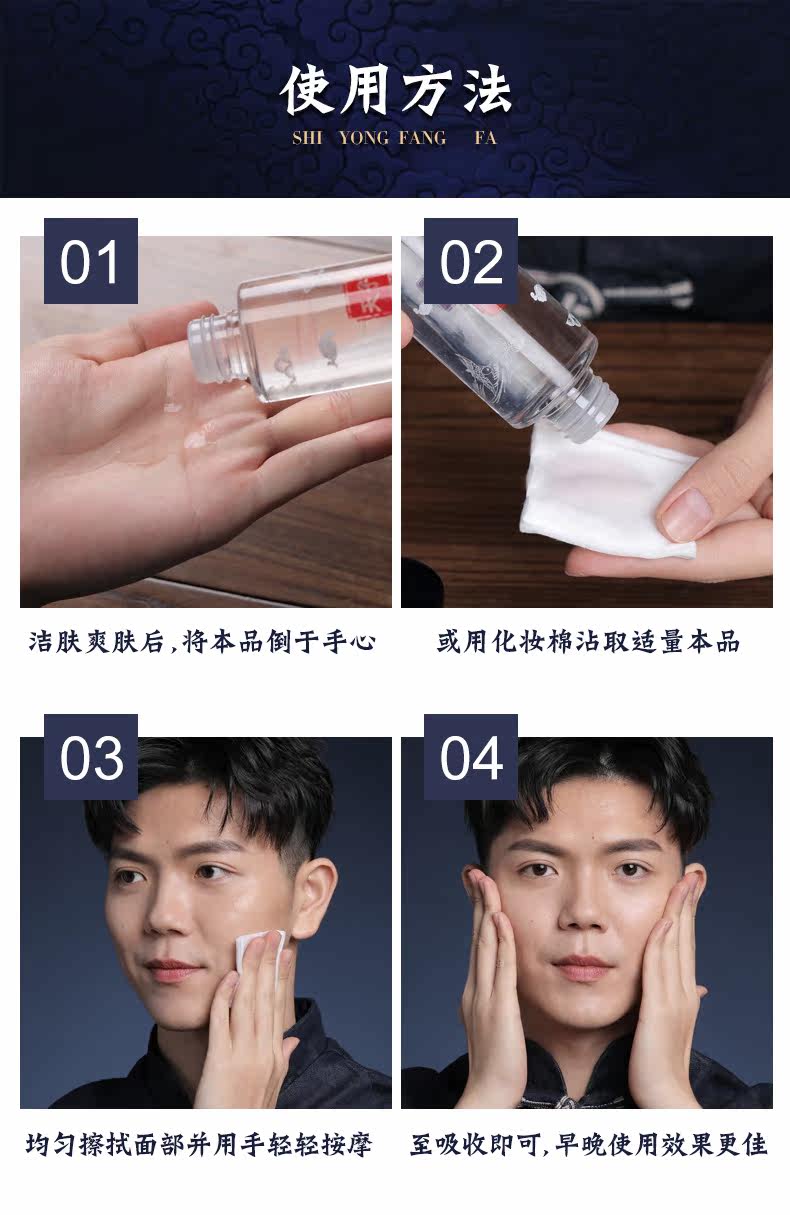 使用方法
SHI YONG FANG FA

01

洁肤爽肤后,将本品倒于手心

02

或用化妆棉沾取适量本品

03

均匀擦拭面部并用手轻轻按摩

04

至吸收即可,早晚使用效果更佳