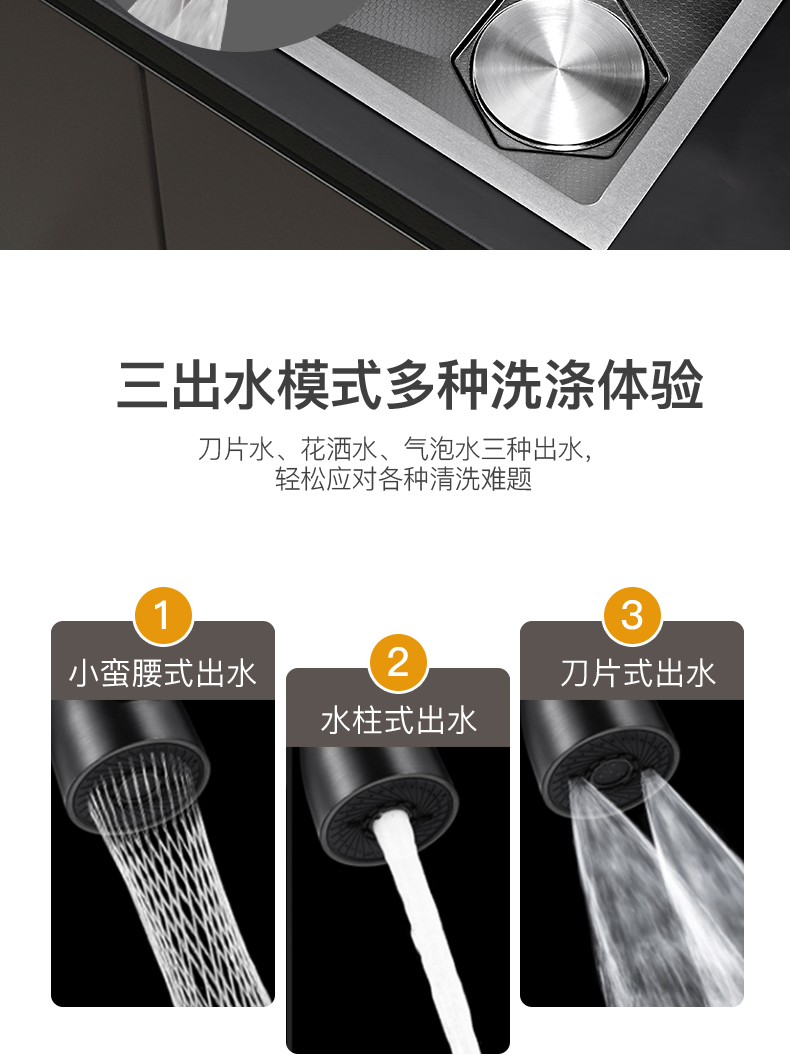 三出水模式多种洗涤体验

刀片水、花洒水、气泡水三种出水，
轻松应对各种清洗难题

1
小蛮腰式出水

2
水柱式出水

3
刀片式出水