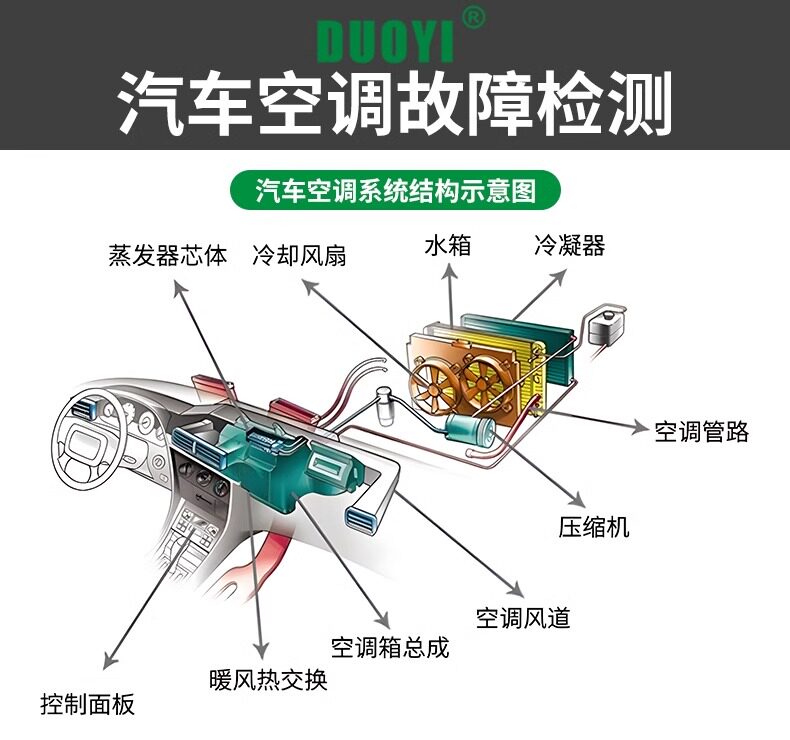 DUOYI®
汽车空调故障检测

汽车空调系统结构示意图

蒸发器芯体
冷却风扇
水箱
冷凝器
空调管路
压缩机
空调风道
空调箱总成
暖风热交换
控制面板