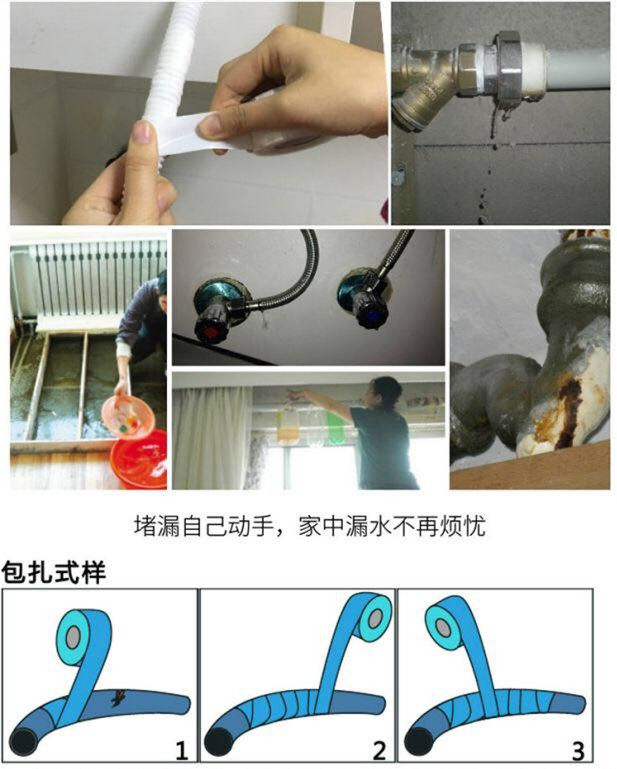 堵漏自己动手，家中漏水不再烦忧

包扎式样

1

2

3