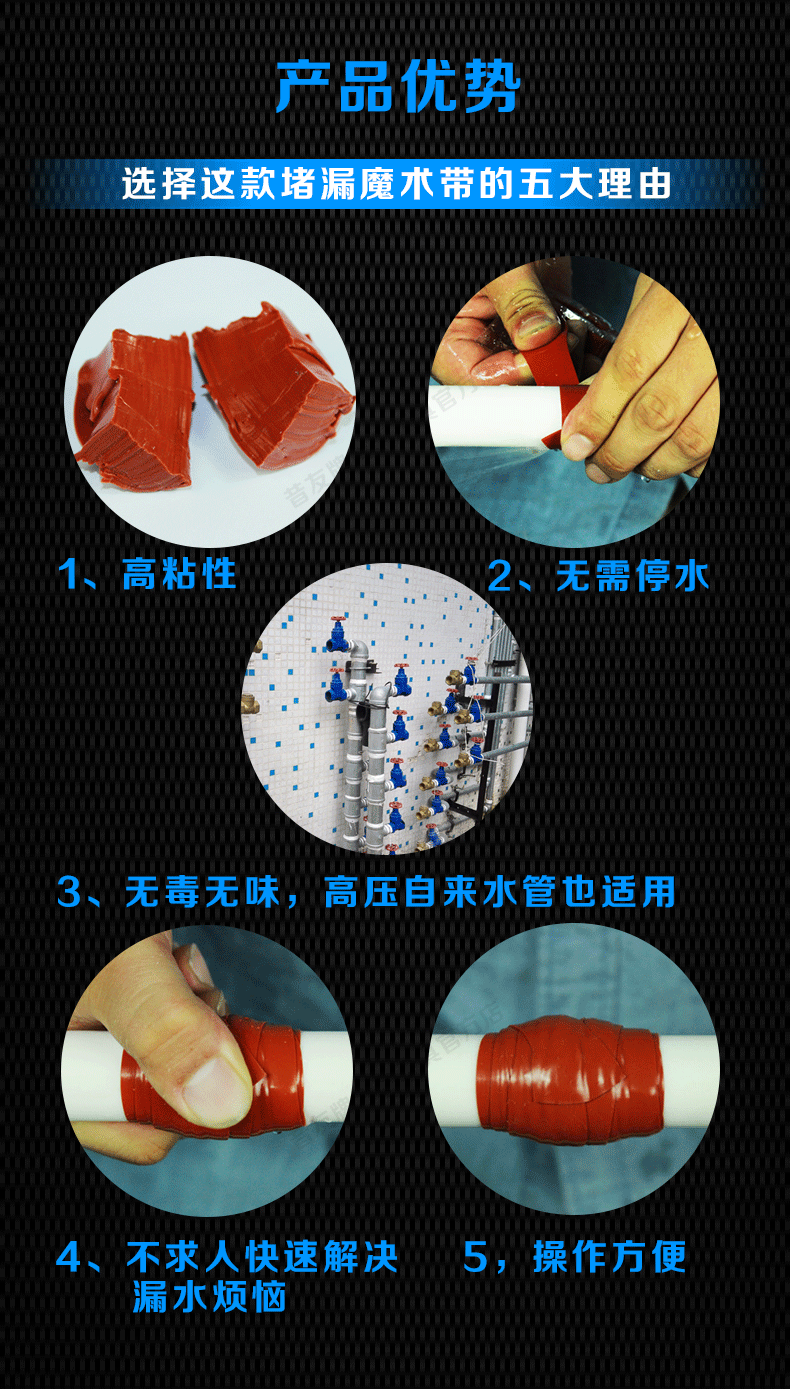 产品优势

选择这款堵漏魔术带的五大理由

1、高粘性

2、无需停水

3、无毒无味，高压自来水管也适用

4、不求人快速解决漏水烦恼

5，操作方便