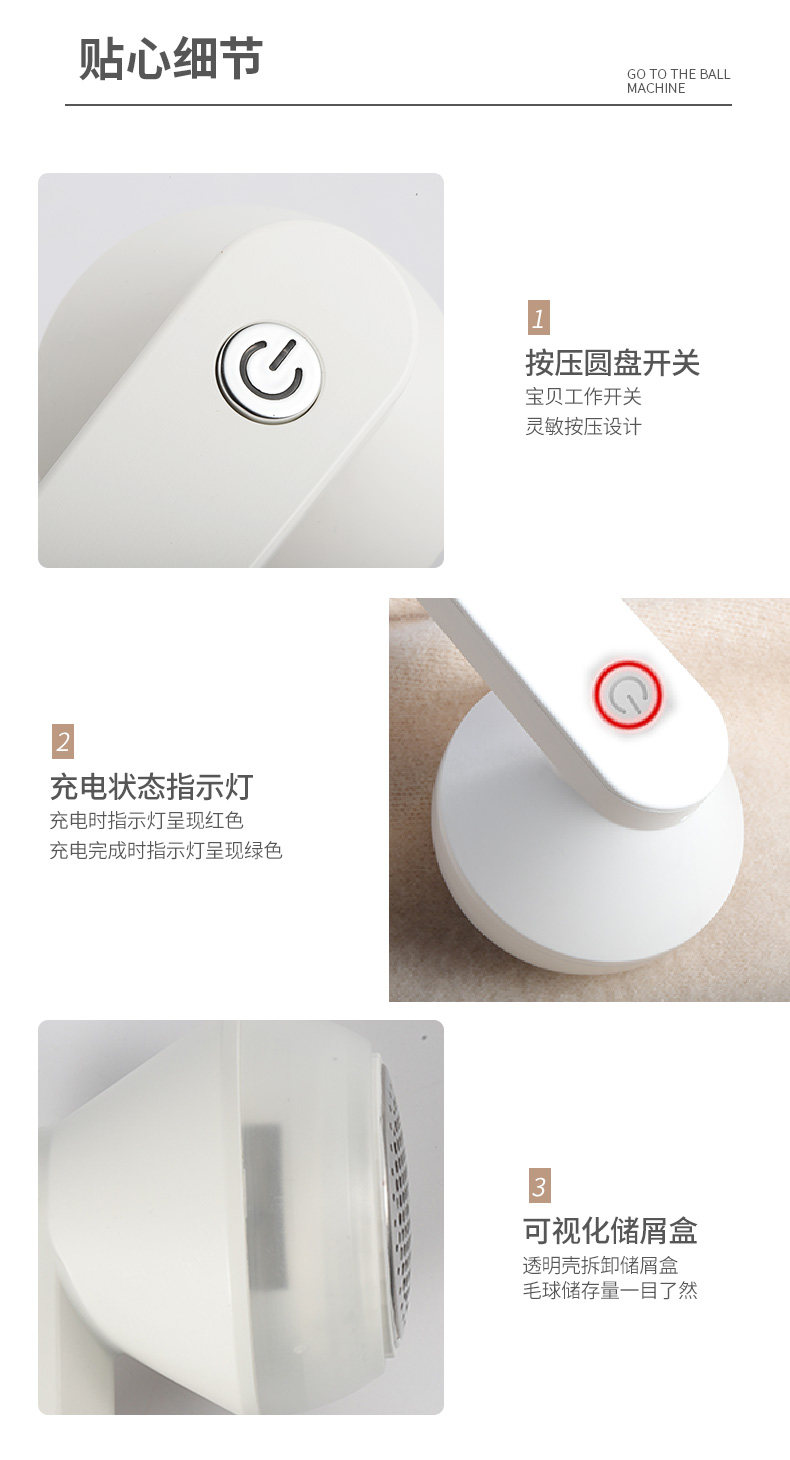 贴心细节

GO TO THE BALL MACHINE

1
按压圆盘开关
宝贝工作开关
灵敏按压设计

2
充电状态指示灯
充电时指示灯呈现红色
充电完成时指示灯呈现绿色

3
可视化储屑盒
透明壳拆卸储屑盒
毛球储存量一目了然