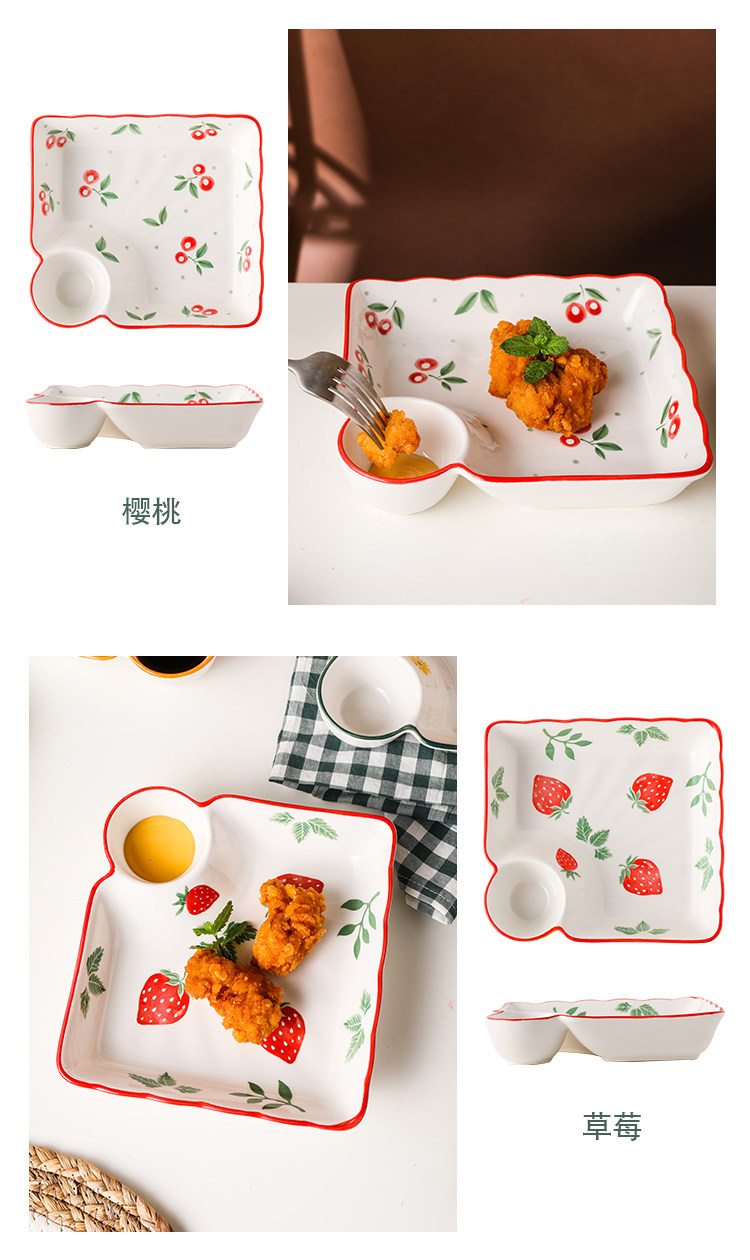 樱桃

草莓