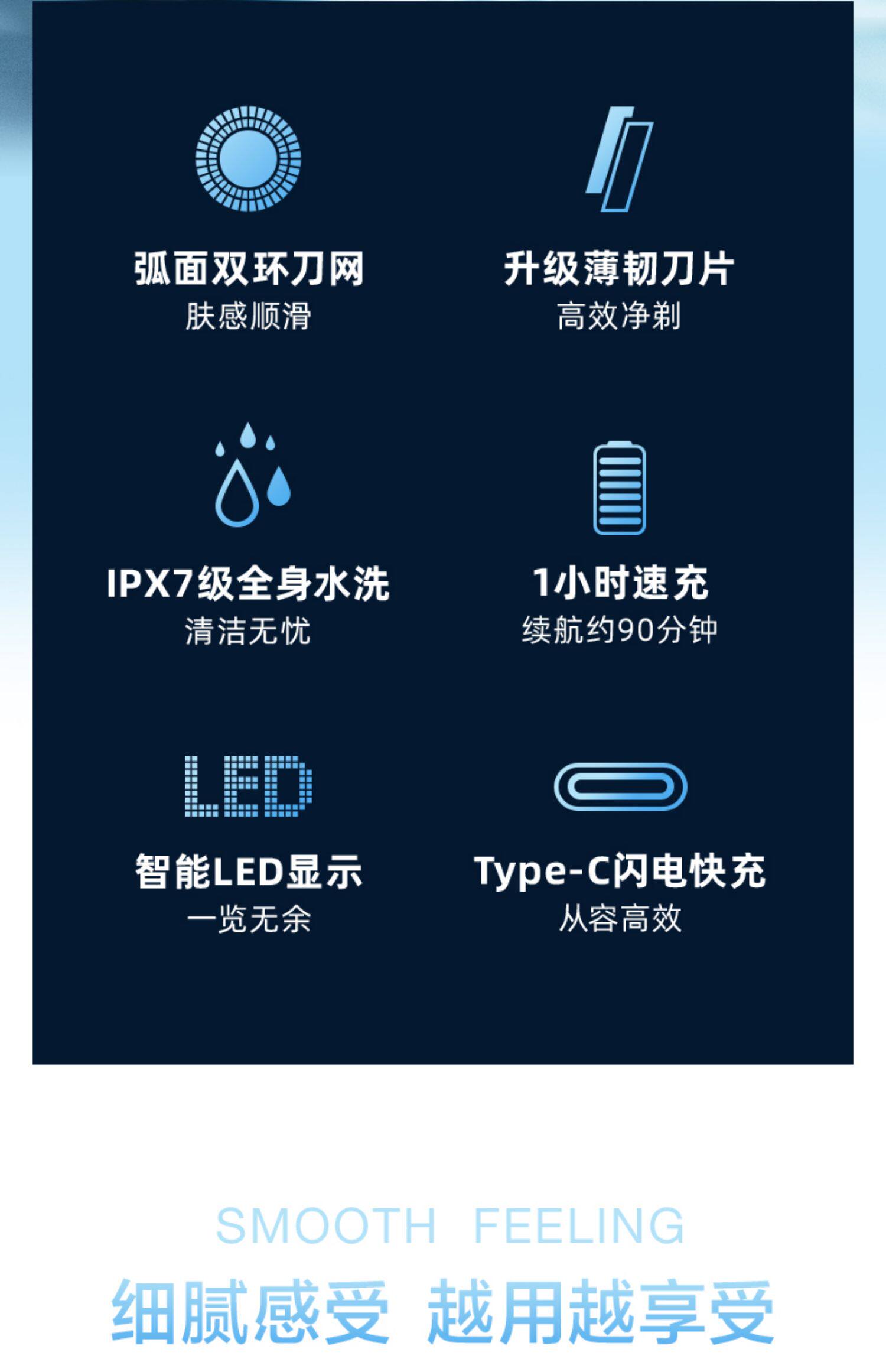 弧面双环刀网
肤感顺滑

升级薄韧刀片
高效净剃

IPX7级全身水洗
清洁无忧

1小时速充
续航约90分钟

LED

智能LED显示
一览无余

Type-C闪电快充
从容高效

SMOOTH FEELING

细腻感受 越用越享受