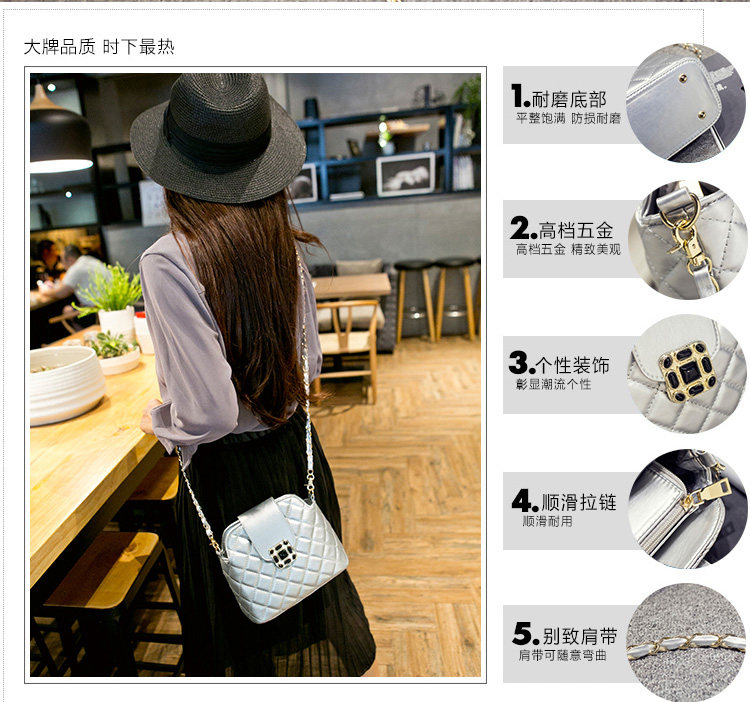 大牌品质 时下最热

1.耐磨底部
平整饱满 防损耐磨

2.高档五金
高档五金 精致美观

3.个性装饰
彰显潮流个性

4.顺滑拉链
顺滑耐用

5.别致肩带
肩带可随意弯曲