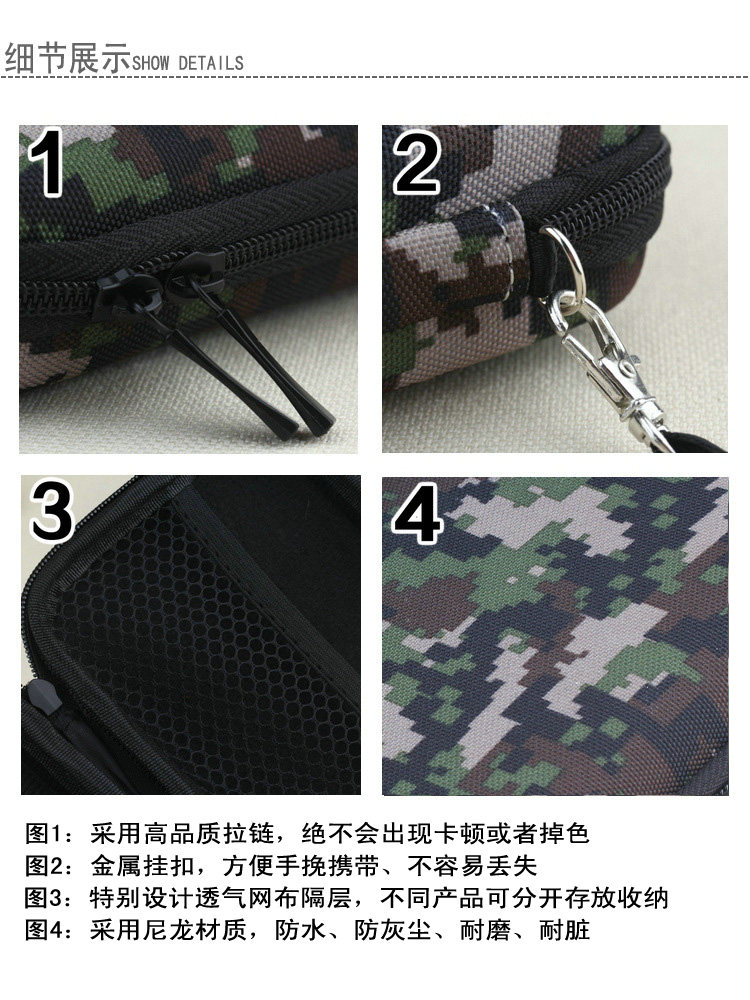 细节展示SHOW DETAILS

1

2

3

4

图1：采用高品质拉链，绝不会出现卡顿或者掉色
图2：金属挂扣，方便手挽携带、不容易丢失
图3：特别设计透气网布隔层，不同产品可分开存放收纳
图4：采用尼龙材质，防水、防灰尘、耐磨、耐脏