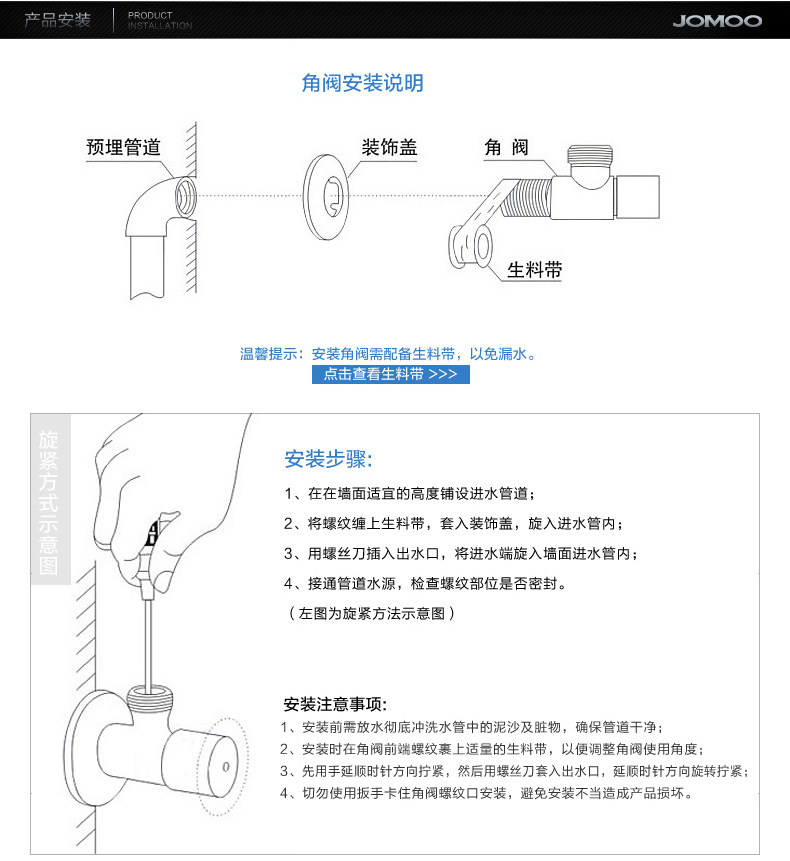 产品安装 PRODUCT INSTALLATION JOMOO

角阀安装说明

预埋管道

装饰盖

角 阀

生料带

温馨提示：安装角阀需配备生料带，以免漏水。

点击查看生料带 >>>

旋紧方式示意图

安装步骤:

1、在在墙面适宜的高度铺设进水管道；

2、将螺纹缠上生料带，套入装饰盖，旋入进水管内；

3、用螺丝刀插入出水口，将进水端旋入墙面进水管内；

4、接通管道水源，检查螺纹部位是否密封。

（左图为旋紧方法示意图）

安装注意事项:

1、安装前需放水彻底冲洗水管中的泥沙及脏物，确保管道干净；

2、安装时在角阀前端螺纹裹上适量的生料带，以便调整角阀使用角度；

3、先用手延顺时针方向拧紧，然后用螺丝刀套入出水口，延顺时针方向旋转拧紧；

4、切勿使用扳手卡住角阀螺纹口安装，避免安装不当造成产品损坏。