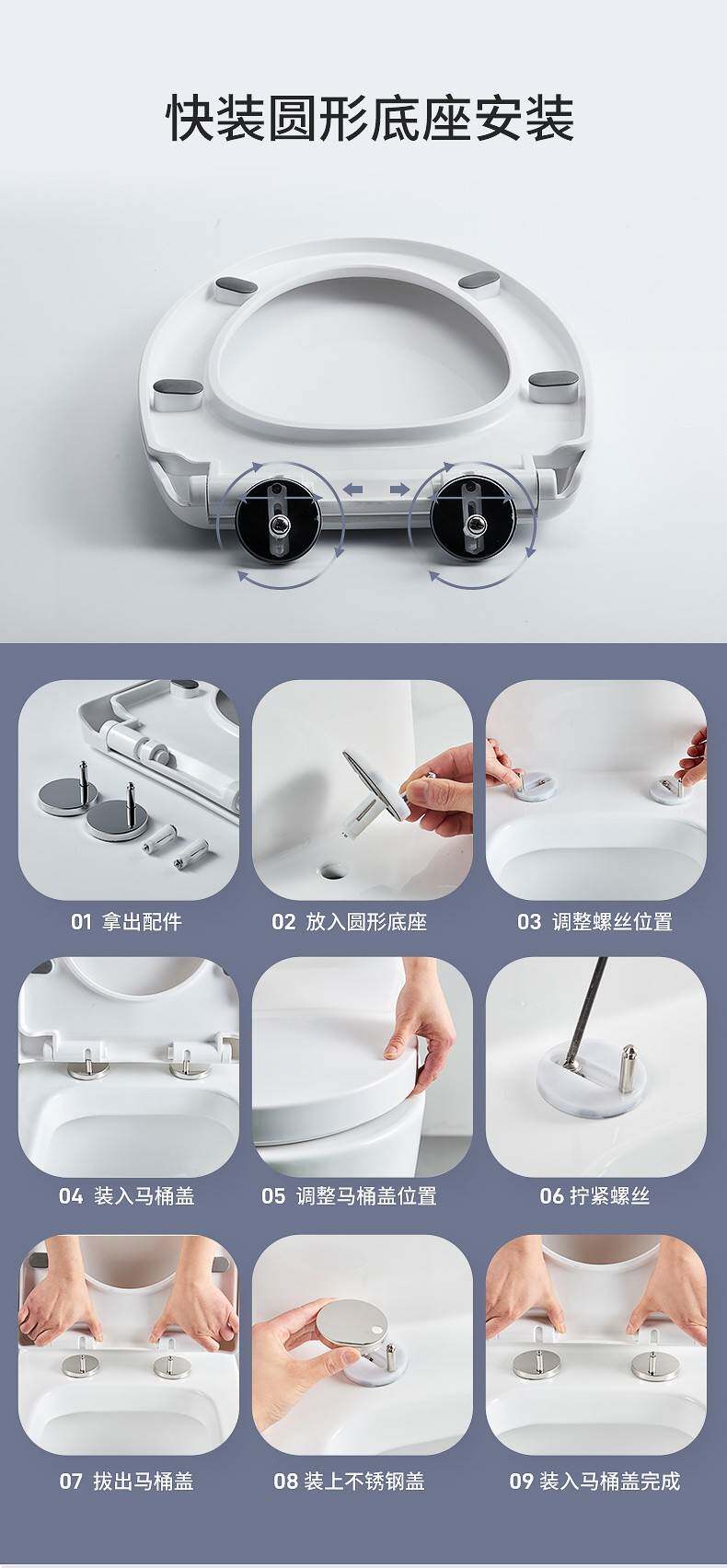 快装圆形底座安装

01 拿出配件

02 放入圆形底座

03 调整螺丝位置

04 装入马桶盖

05 调整马桶盖位置

06 拧紧螺丝

07 拔出马桶盖

08 装上不锈钢盖

09 装入马桶盖完成