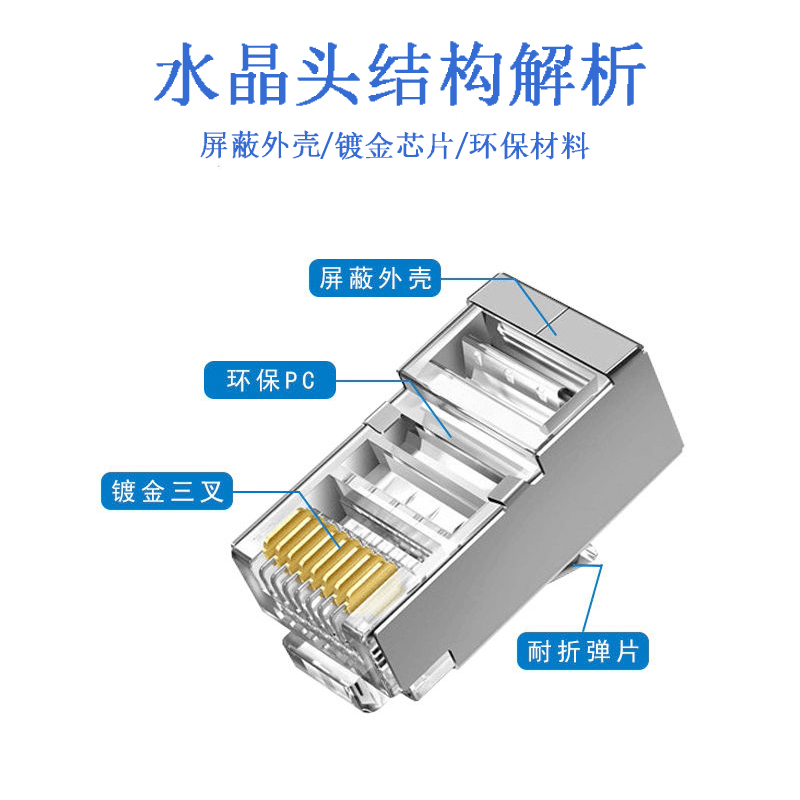 水晶头结构解析

屏蔽外壳/镀金芯片/环保材料

屏蔽外壳

环保PC

镀金三叉

耐折弹片