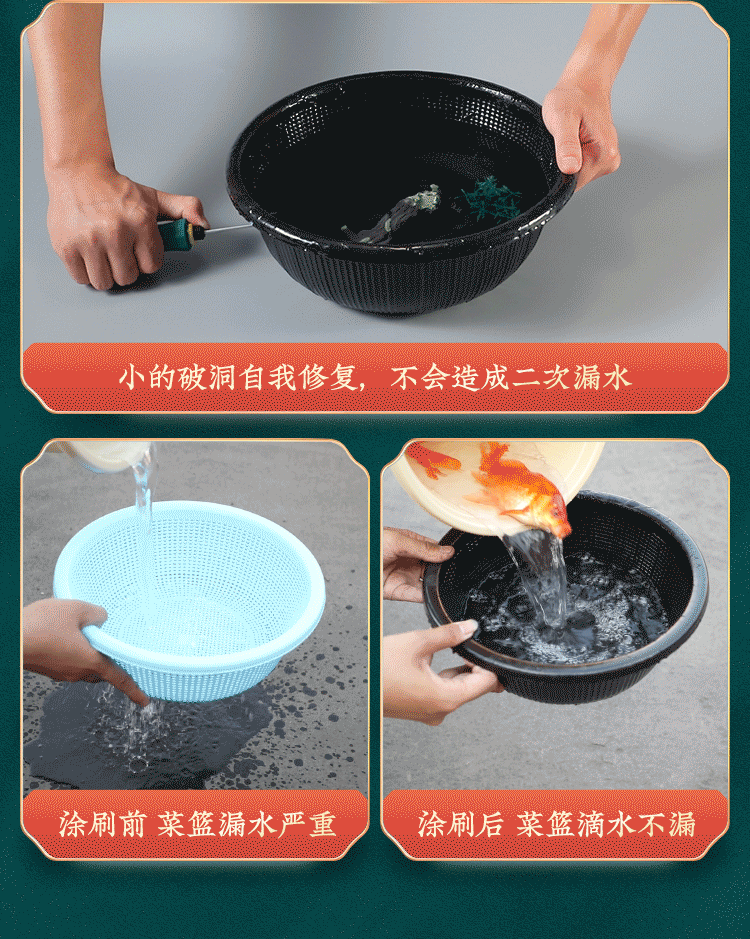 小的破洞自我修复，不会造成二次漏水

涂刷前 菜篮漏水严重

涂刷后 菜篮滴水不漏