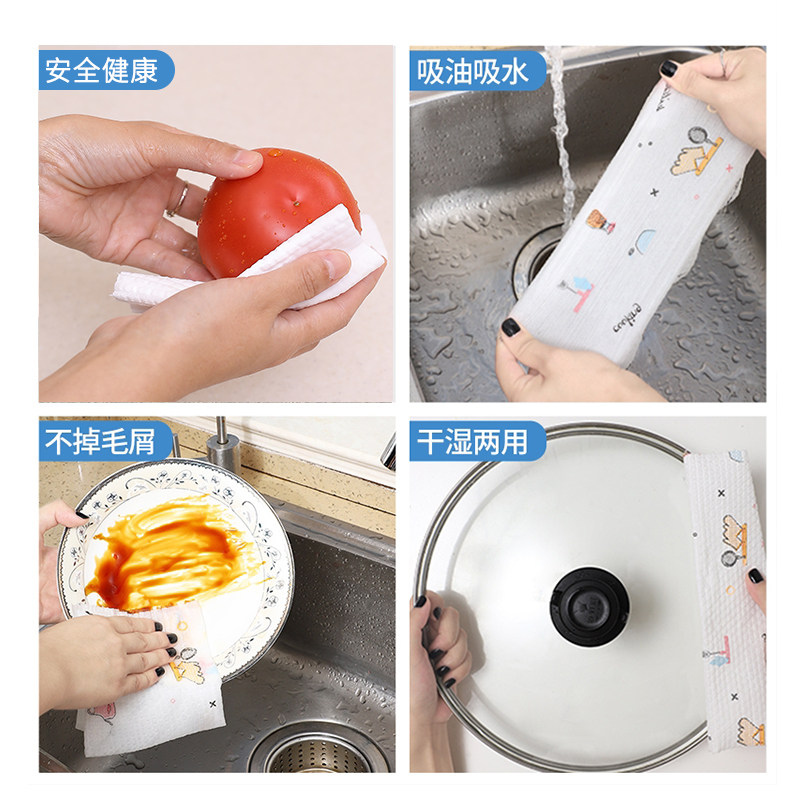 安全健康

吸油吸水

不掉毛屑

干湿两用