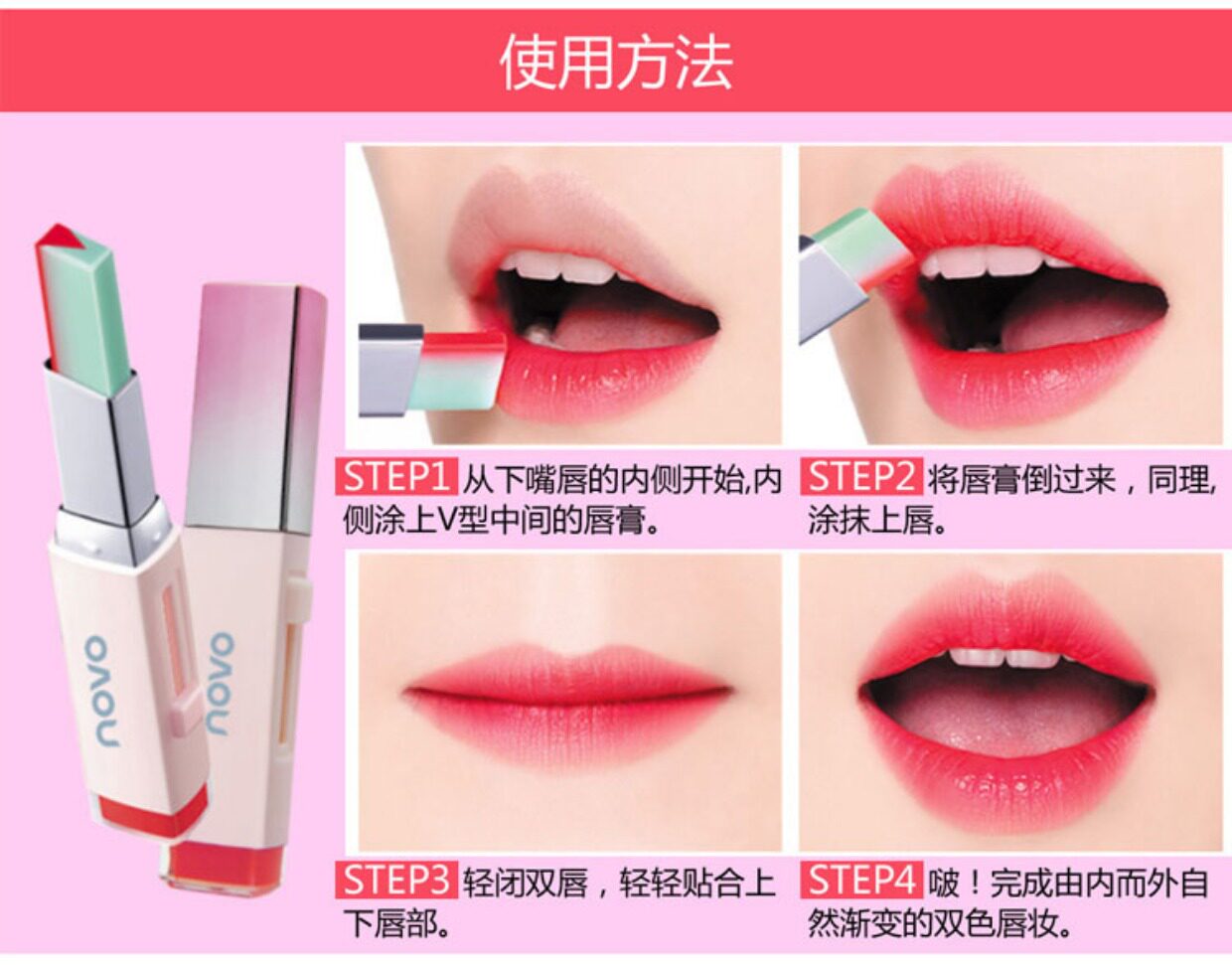 使用方法

novo

novo

STEP1 从下嘴唇的内侧开始,内侧涂上V型中间的唇膏。

STEP2 将唇膏倒过来，同理,涂抹上唇。

STEP3 轻闭双唇，轻轻贴合上下唇部。

STEP4 啵！完成由内而外自然渐变的双色唇妆。