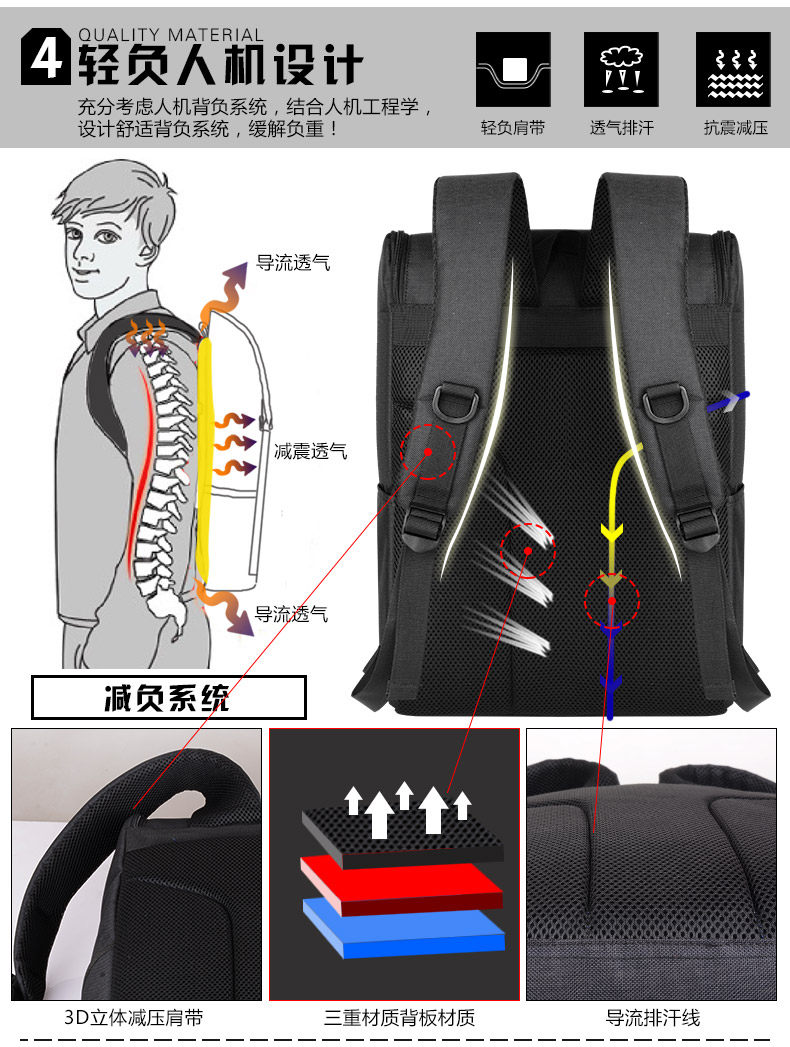 4 QUALITY MATERIAL
轻负人机设计

充分考虑人机背负系统，结合人机工程学，设计舒适背负系统，缓解负重！

轻负肩带
透气排汗
抗震减压

导流透气
减震透气
导流透气

减负系统

3D立体减压肩带
三重材质背板材质
导流排汗线