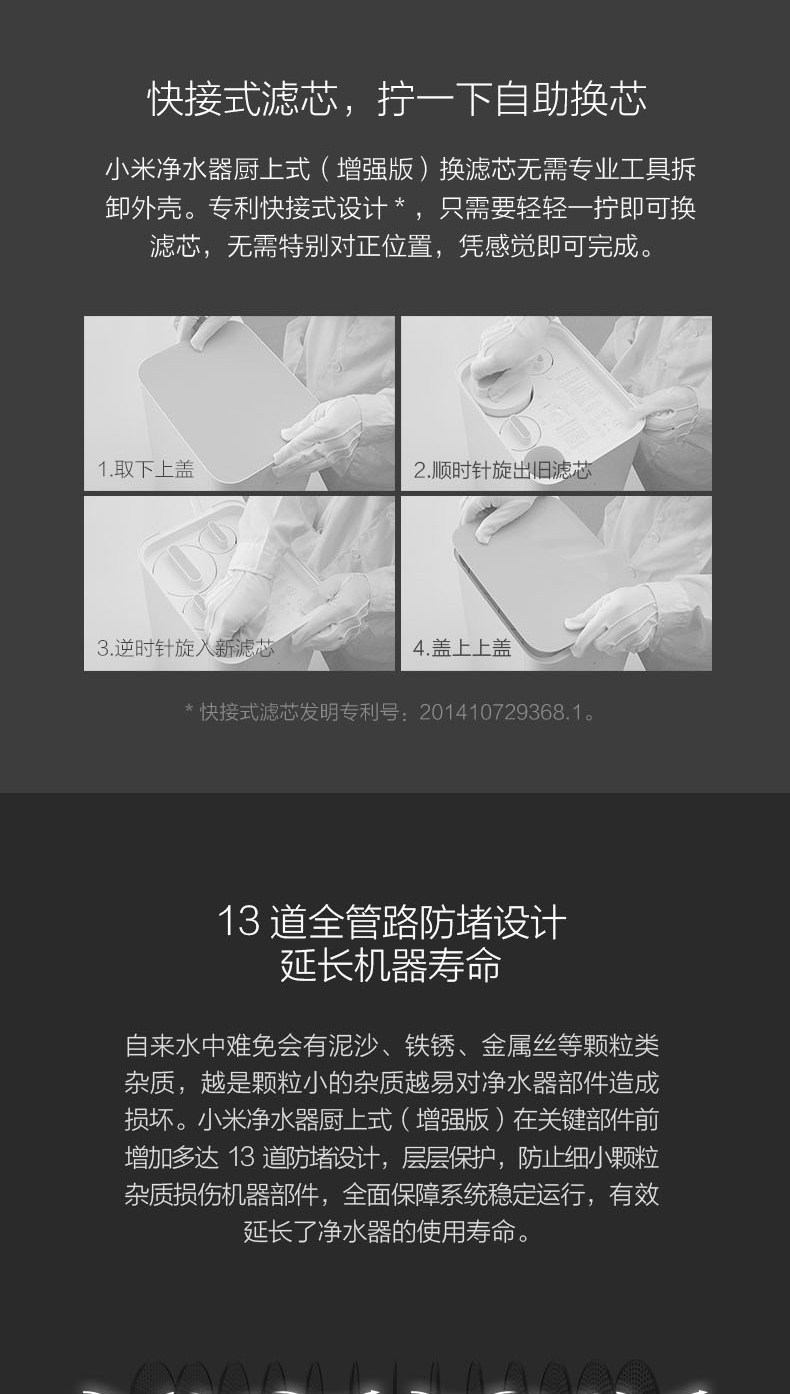 快接式滤芯，拧一下自助换芯

小米净水器厨上式（增强版）换滤芯无需专业工具拆卸外壳。专利快接式设计 *，只需要轻轻一拧即可换滤芯，无需特别对正位置，凭感觉即可完成。

1.取下上盖

2.顺时针旋出旧滤芯

3.逆时针旋入新滤芯

4.盖上上盖

* 快接式滤芯发明专利号：201410729368.1。

13 道全管路防堵设计
延长机器寿命

自来水中难免会有泥沙、铁锈、金属丝等颗粒类杂质，越是颗粒小的杂质越易对净水器部件造成损坏。小米净水器厨上式（增强版）在关键部件前增加多达 13 道防堵设计，层层保护，防止细小颗粒杂质损伤机器部件，全面保障系统稳定运行，有效延长了净水器的使用寿命。