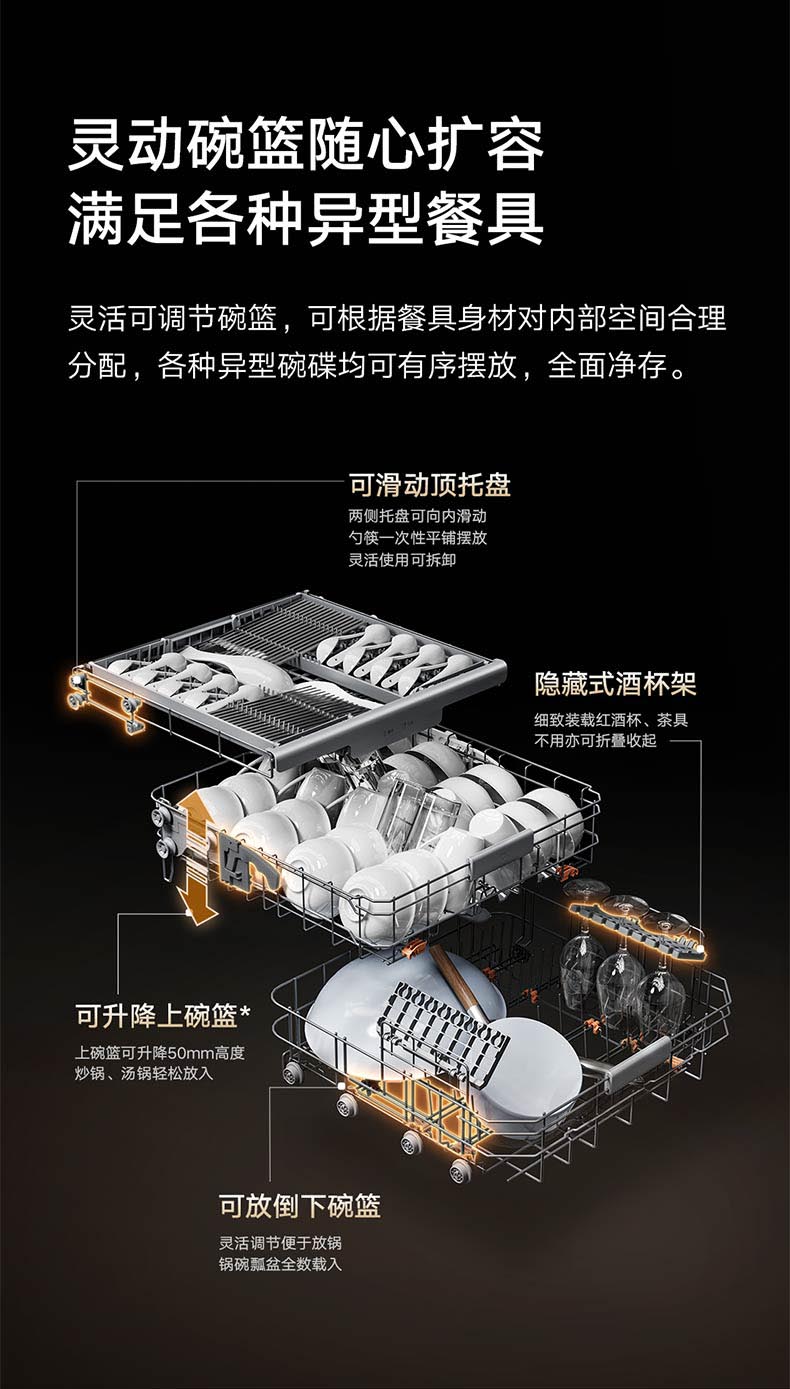 灵动碗篮随心扩容
满足各种异型餐具

灵活可调节碗篮，可根据餐具身材对内部空间合理分配，各种异型碗碟均可有序摆放，全面净存。

可滑动顶托盘
两侧托盘可向内滑动
勺筷一次性平铺摆放
灵活使用可拆卸

隐藏式酒杯架
细致装载红酒杯、茶具
不用亦可折叠收起

可升降上碗篮*
上碗篮可升降50mm高度
炒锅、汤锅轻松放入

可放倒下碗篮
灵活调节便于放锅
锅碗瓢盆全数载入