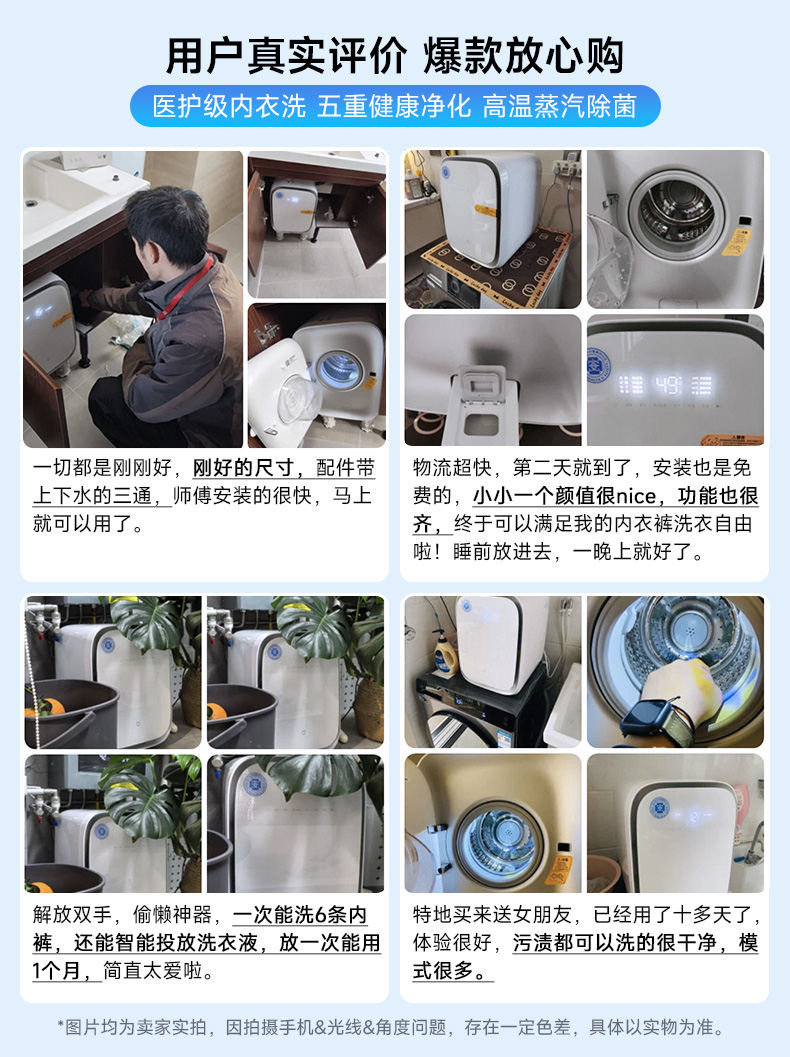 用户真实评价 爆款放心购

医护级内衣洗 五重健康净化 高温蒸汽除菌

49

一切都是刚刚好，刚好的尺寸，配件带上下水的三通，师傅安装的很快，马上就可以用了。

物流超快，第二天就到了，安装也是免费的，小小一个颜值很nice，功能也很齐，终于可以满足我的内衣裤洗衣自由啦！睡前放进去，一晚上就好了。

解放双手，偷懒神器，一次能洗6条内裤，还能智能投放洗衣液，放一次能用1个月，简直太爱啦。

特地买来送女朋友，已经用了十多天了，体验很好，污渍都可以洗的很干净，模式很多。

*图片均为卖家实拍，因拍摄手机&光线&角度问题，存在一定色差，具体以实物为准。