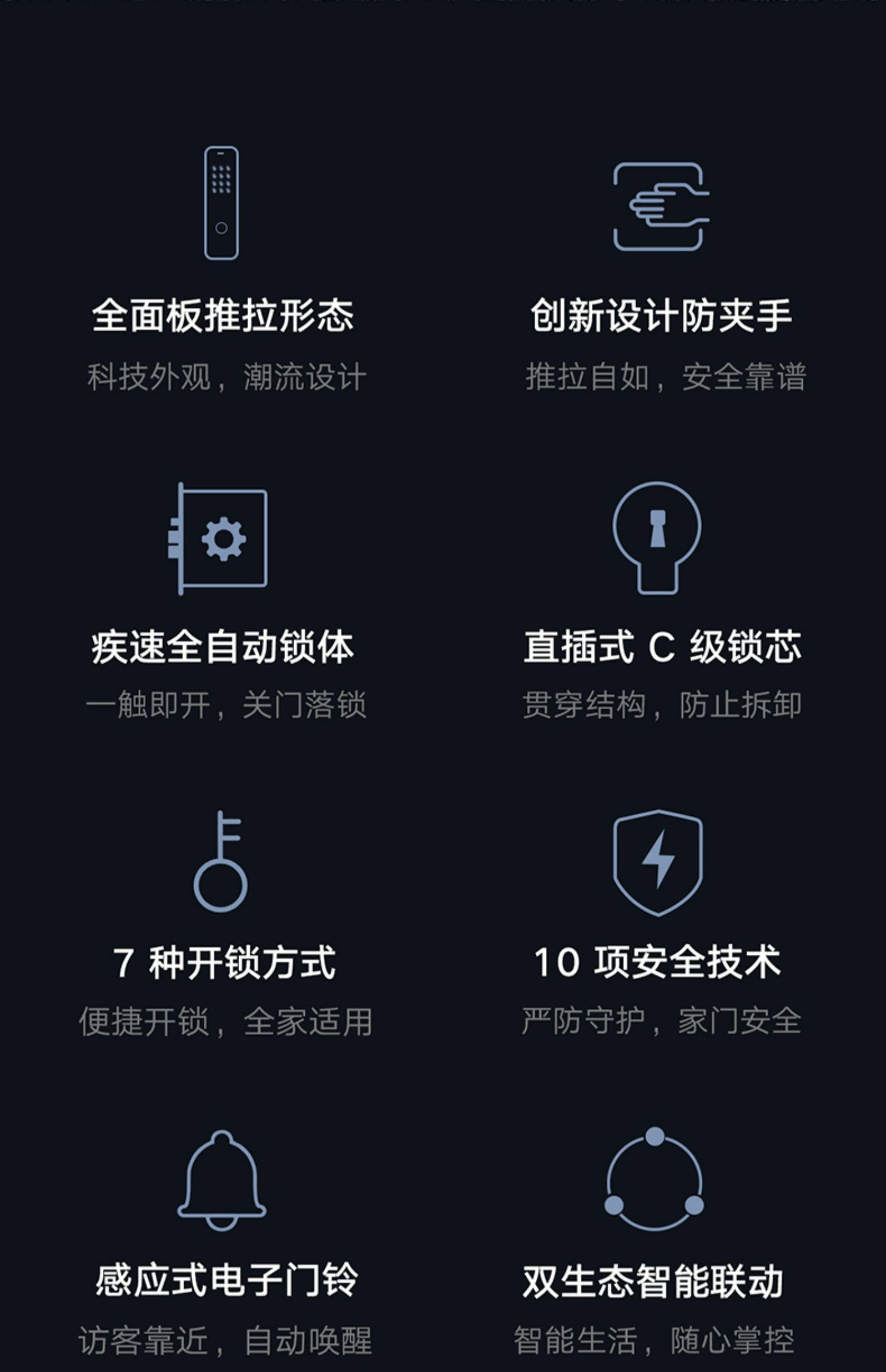 全面板推拉形态

科技外观，潮流设计

创新设计防夹手

推拉自如，安全靠谱

疾速全自动锁体

一触即开，关门落锁

直插式C级锁芯

贯穿结构，防止拆卸

7种开锁方式

便捷开锁，全家适用

10项安全技术

严防守护，家门安全

感应式电子门铃

访客靠近，自动唤醒

双生态智能联动

智能生活，随心掌控