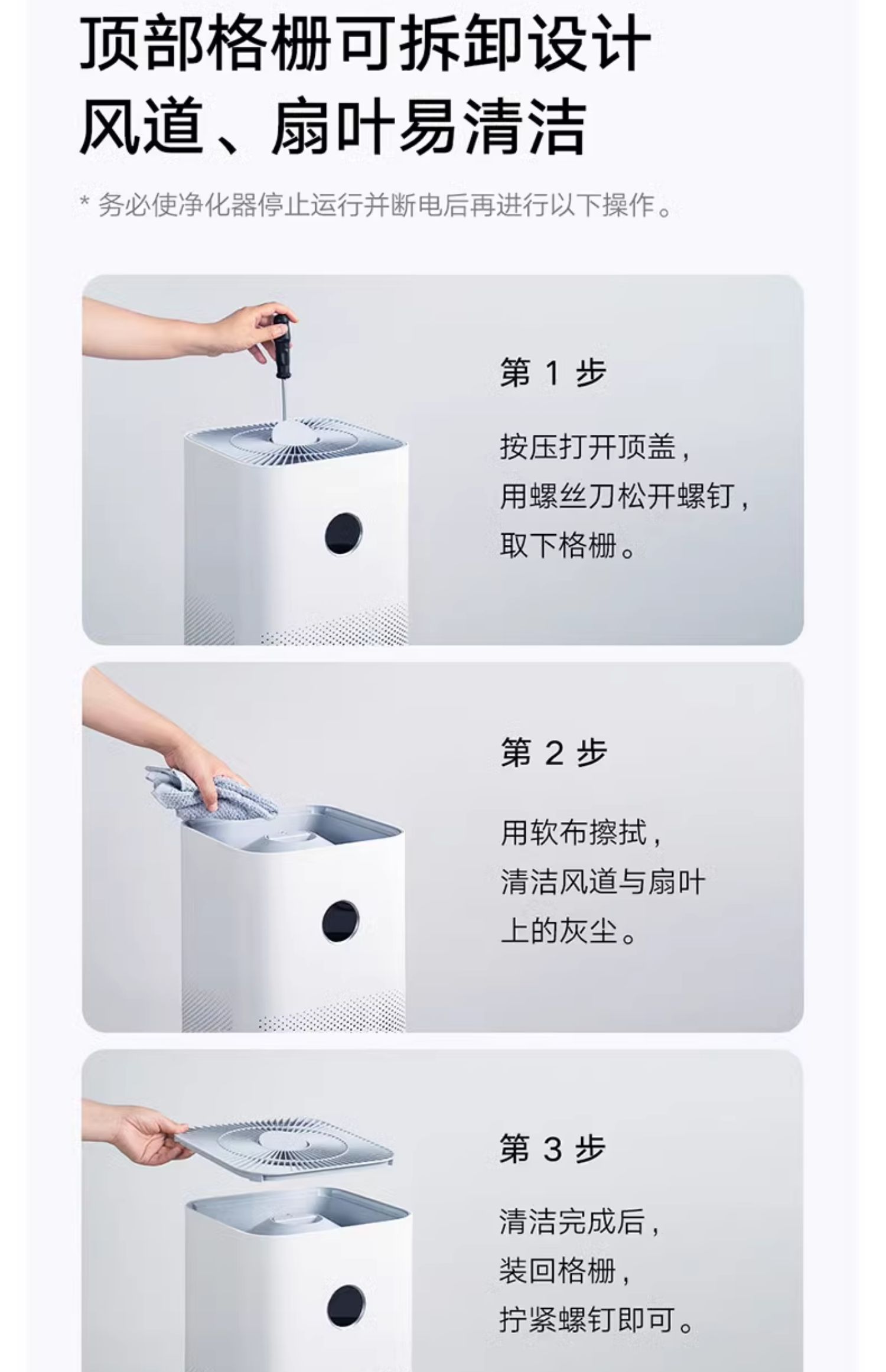 顶部格栅可拆卸设计
风道、扇叶易清洁

* 务必使净化器停止运行并断电后再进行以下操作。

第 1 步

按压打开顶盖，
用螺丝刀松开螺钉，
取下格栅。

第 2 步

用软布擦拭，
清洁风道与扇叶
上的灰尘。

第 3 步

清洁完成后，
装回格栅，
拧紧螺钉即可。