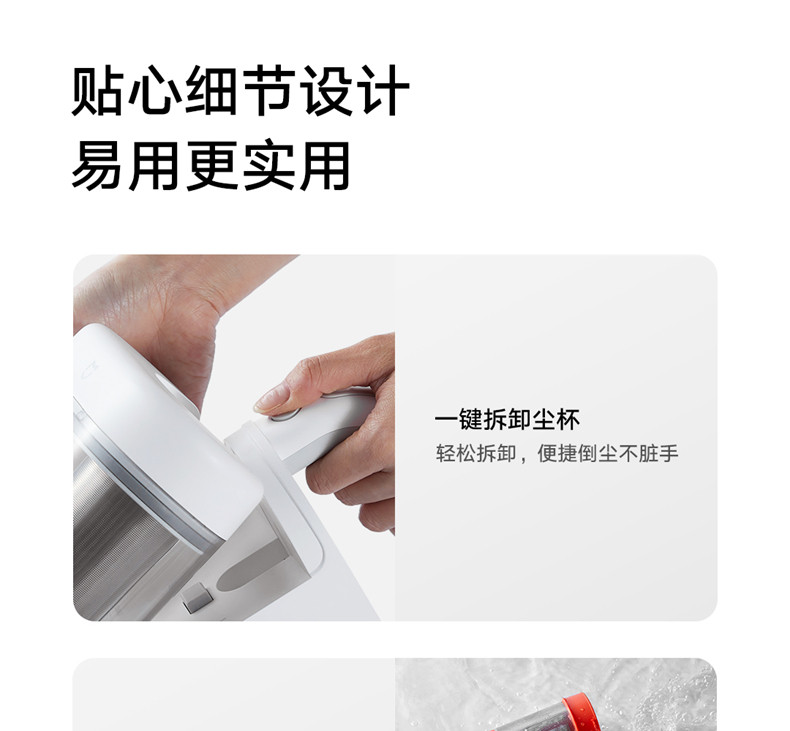 贴心细节设计
易用更实用

一键拆卸尘杯
轻松拆卸，便捷倒尘不脏手