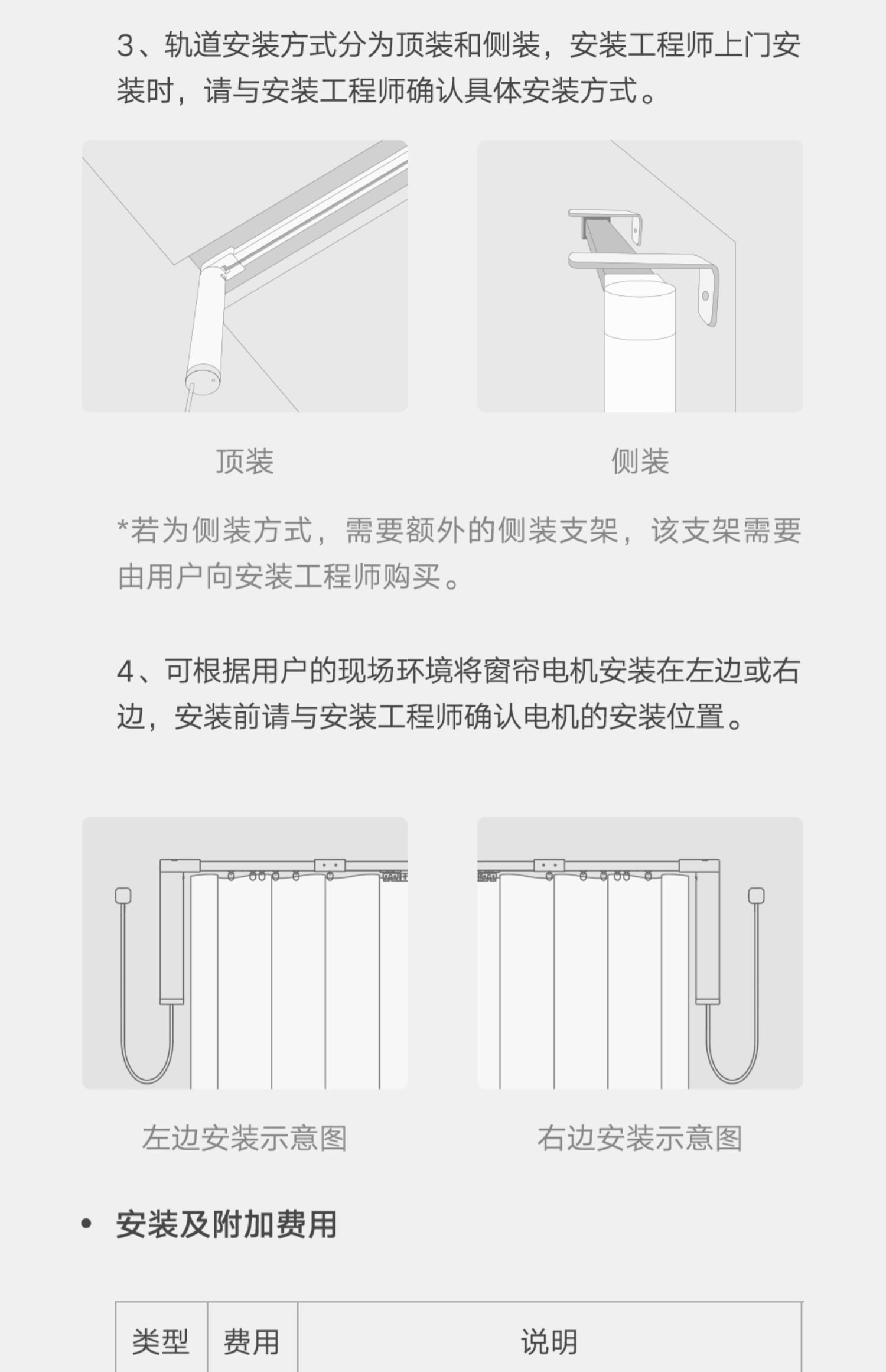 3、轨道安装方式分为顶装和侧装，安装工程师上门安装时，请与安装工程师确认具体安装方式。

顶装

侧装

*若为侧装方式，需要额外的侧装支架，该支架需要由用户向安装工程师购买。

4、可根据用户的现场环境将窗帘电机安装在左边或右边，安装前请与安装工程师确认电机的安装位置。

左边安装示意图

右边安装示意图

• 安装及附加费用

| 类型 | 费用 | 说明 |
|---|---|---|