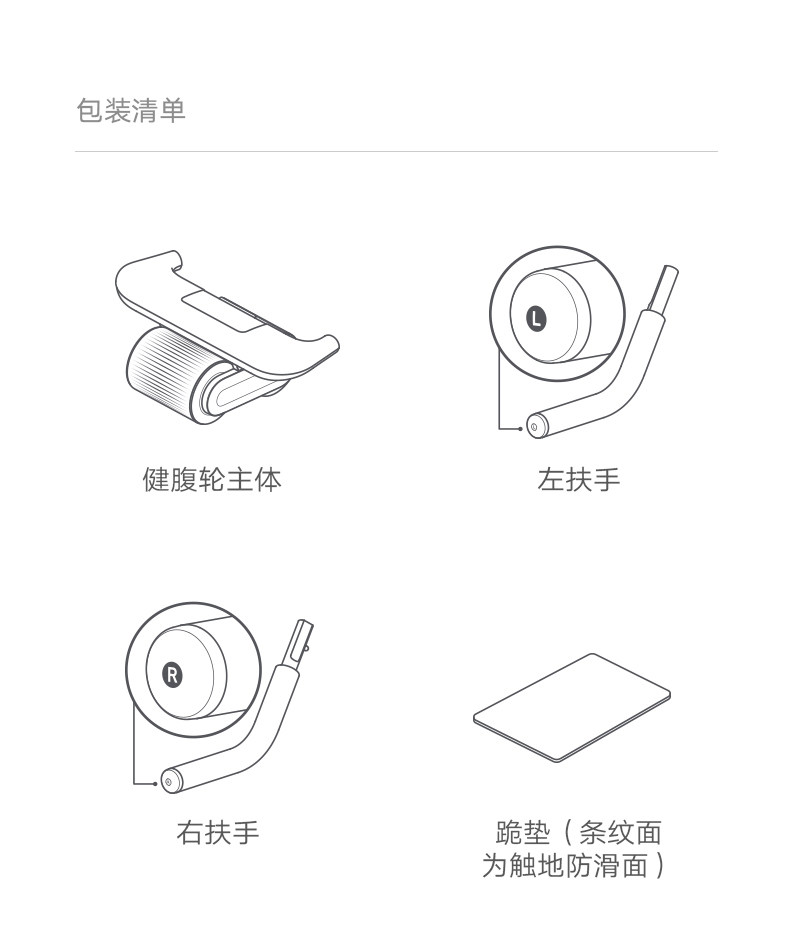 包装清单

健腹轮主体

L

左扶手

R

右扶手

跪垫（条纹面为触地防滑面）