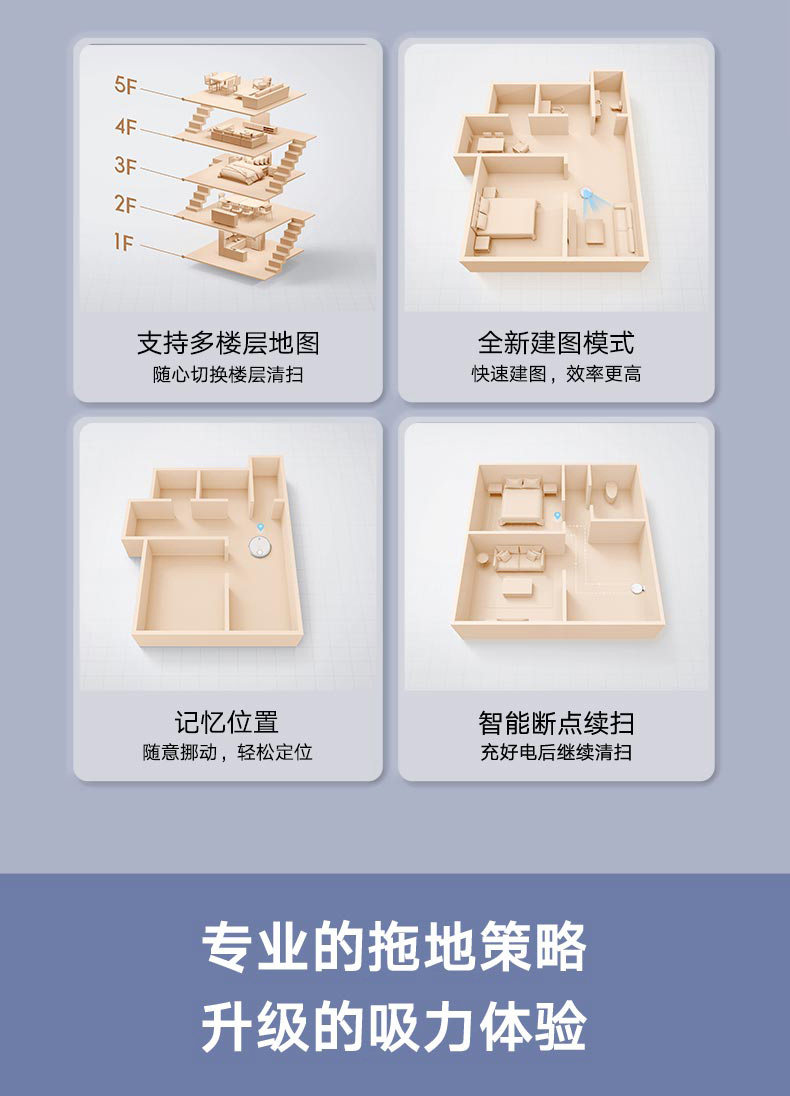 5F
4F
3F
2F
1F

支持多楼层地图
随心切换楼层清扫

全新建图模式
快速建图，效率更高

记忆位置
随意挪动，轻松定位

智能断点续扫
充好电后继续清扫

专业的拖地策略
升级的吸力体验