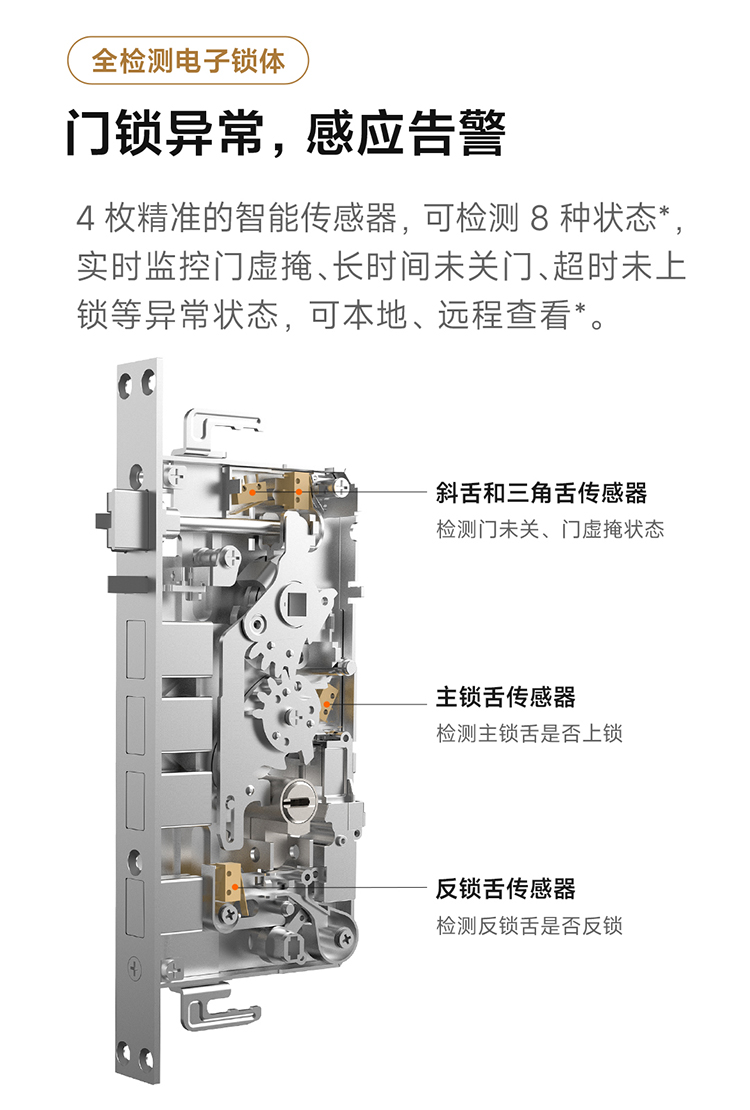 全检测电子锁体

门锁异常，感应告警

4 枚精准的智能传感器，可检测 8 种状态*，实时监控门虚掩、长时间未关门、超时未上锁等异常状态，可本地、远程查看*。

斜舌和三角舌传感器
检测门未关、门虚掩状态

主锁舌传感器
检测主锁舌是否上锁

反锁舌传感器
检测反锁舌是否反锁