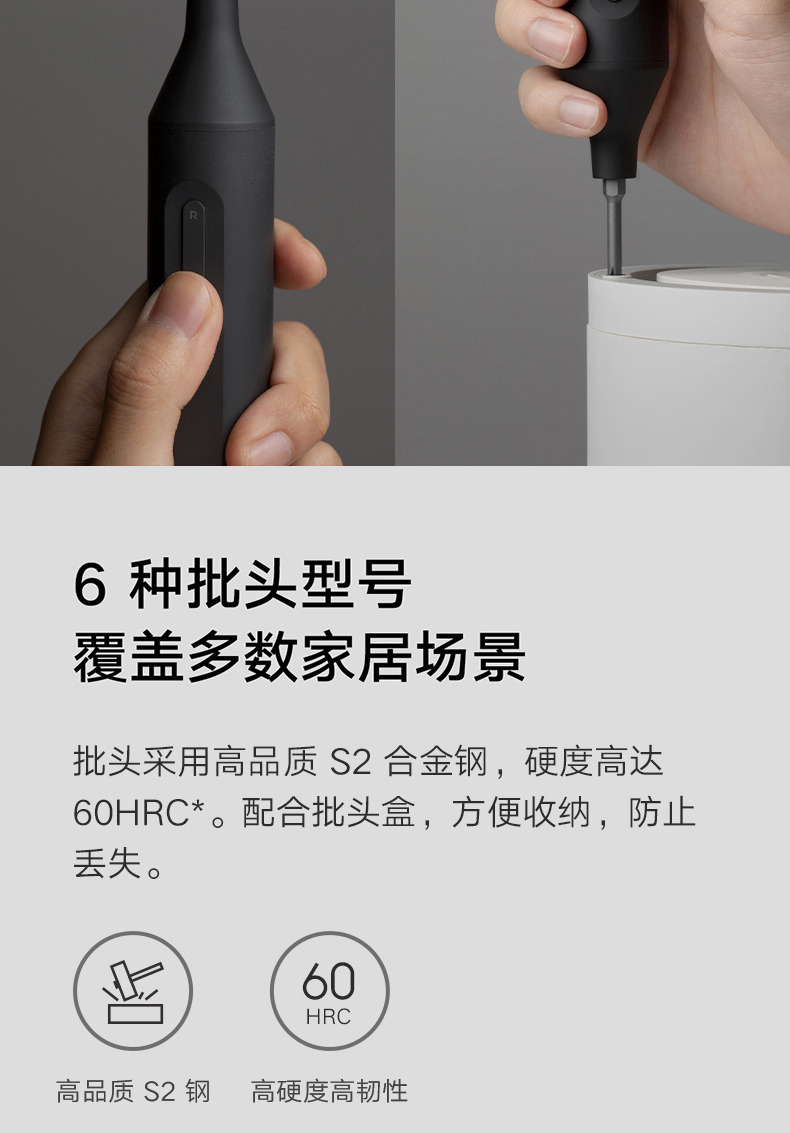 R

6 种批头型号
覆盖多数家居场景

批头采用高品质 S2 合金钢，硬度高达 60HRC*。配合批头盒，方便收纳，防止丢失。

60
HRC

高品质 S2 钢

高硬度高韧性