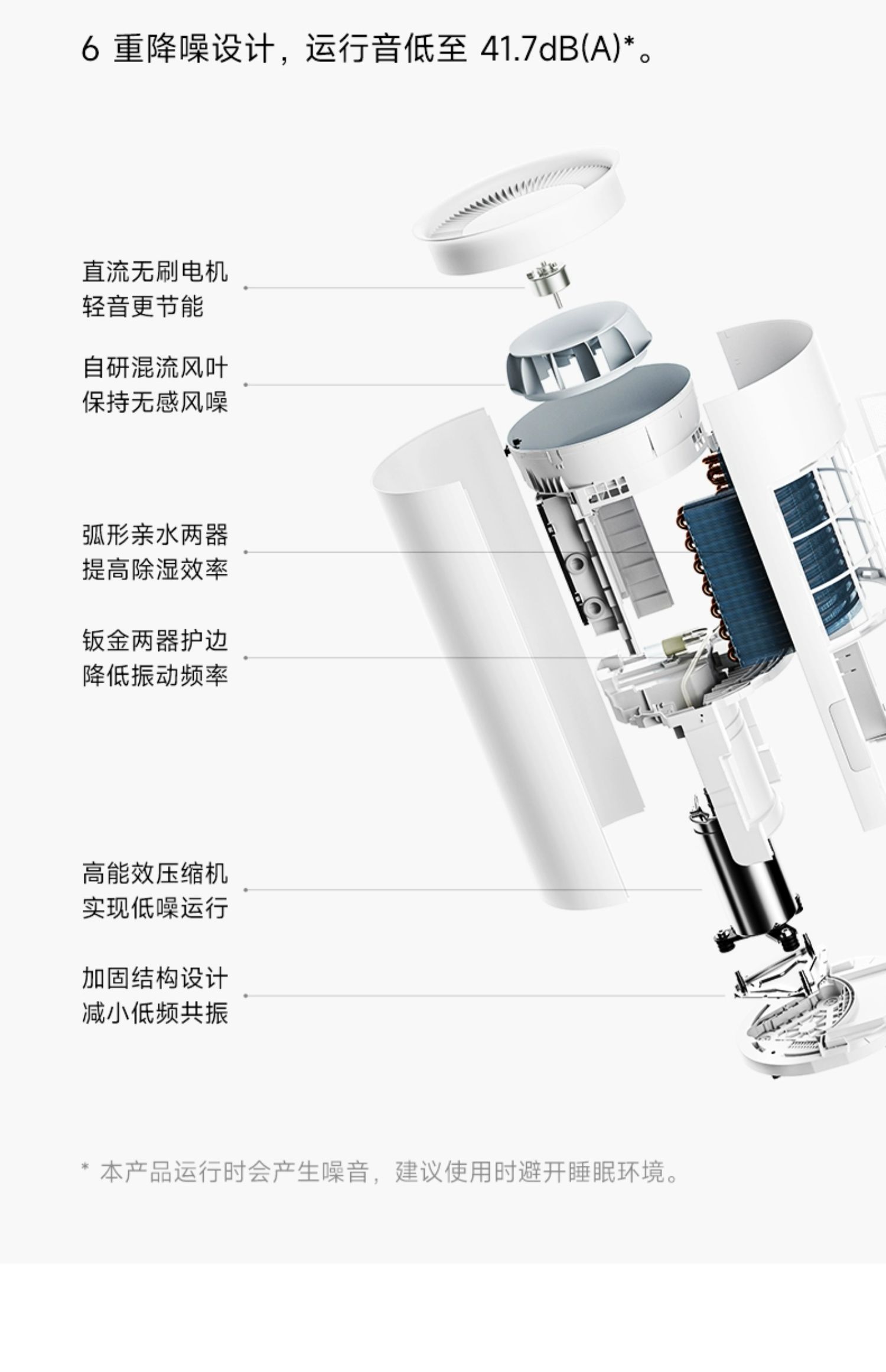 6 重降噪设计，运行音低至 41.7dB(A)*。

直流无刷电机
轻音更节能

自研混流风叶
保持无感风噪

弧形亲水两器
提高除湿效率

钣金两器护边
降低振动频率

高能效压缩机
实现低噪运行

加固结构设计
减小低频共振

* 本产品运行时会产生噪音，建议使用时避开睡眠环境。