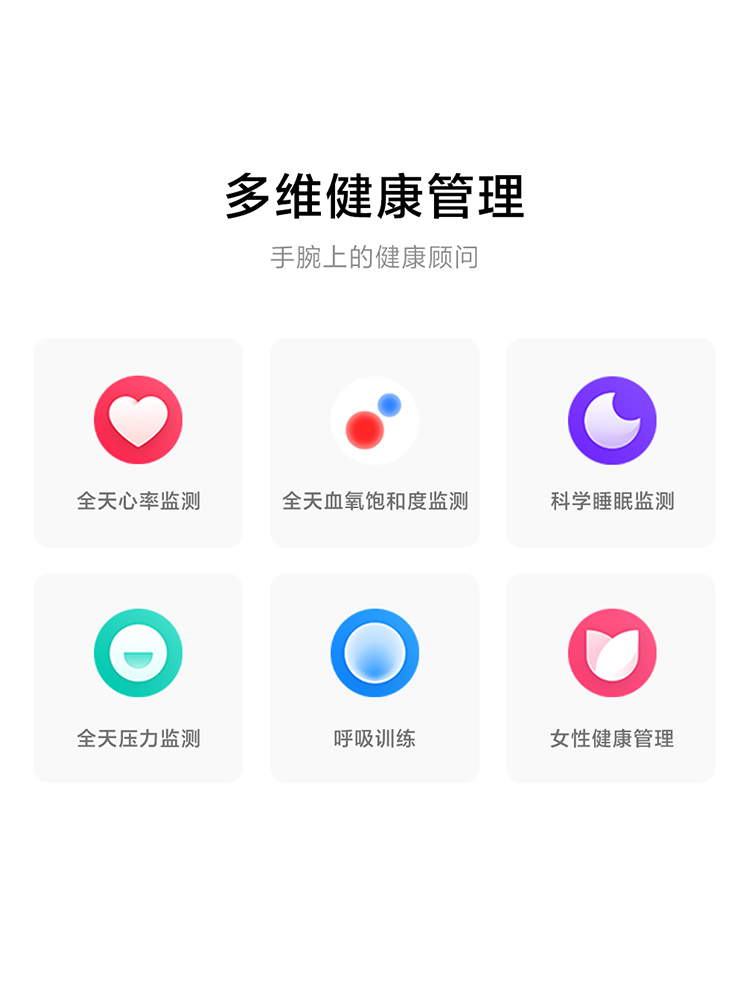 多维健康管理

手腕上的健康顾问

全天心率监测

全天血氧饱和度监测

科学睡眠监测

全天压力监测

呼吸训练

女性健康管理