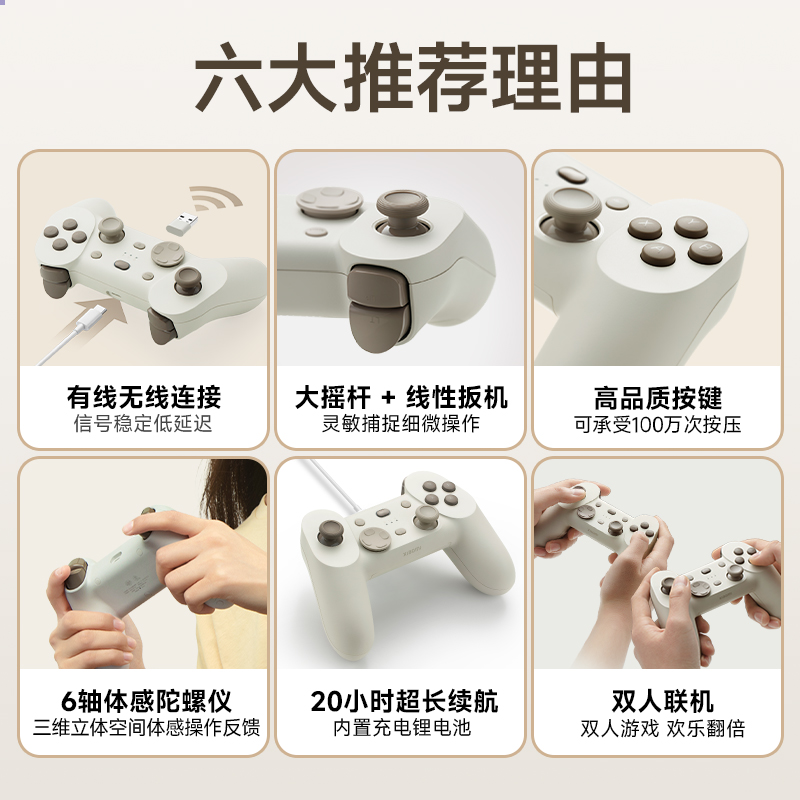 六大推荐理由

有线无线连接
信号稳定低延迟

大摇杆 + 线性扳机
灵敏捕捉细微操作

高品质按键
可承受100万次按压

6轴体感陀螺仪
三维立体空间体感操作反馈

20小时超长续航
内置充电锂电池

双人联机
双人游戏 欢乐翻倍